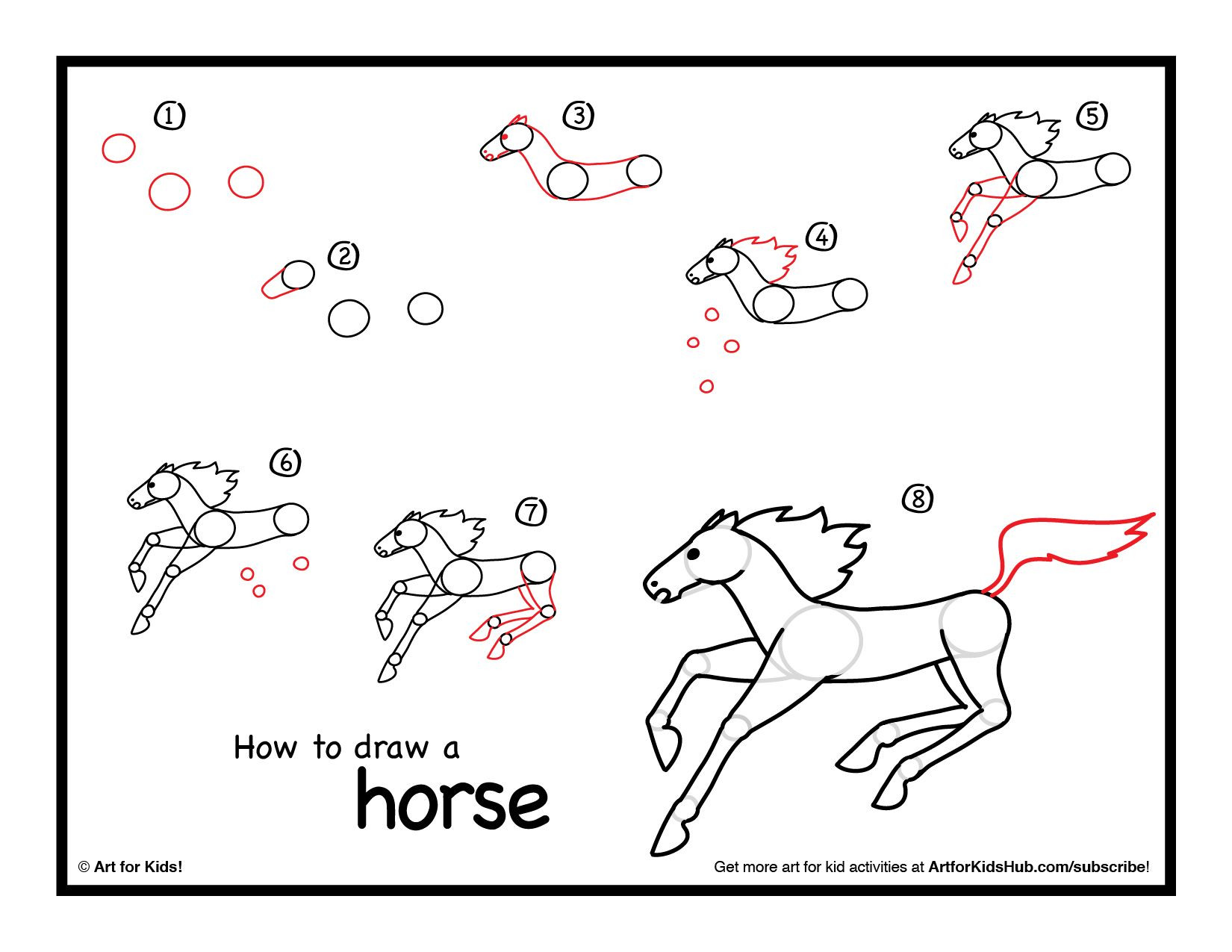 1

3

5

2

4

6

7

8

How to draw a

horse

© Art for Kids!

Get more art for kid activities at ArtforKidsHub.com/subscribe!