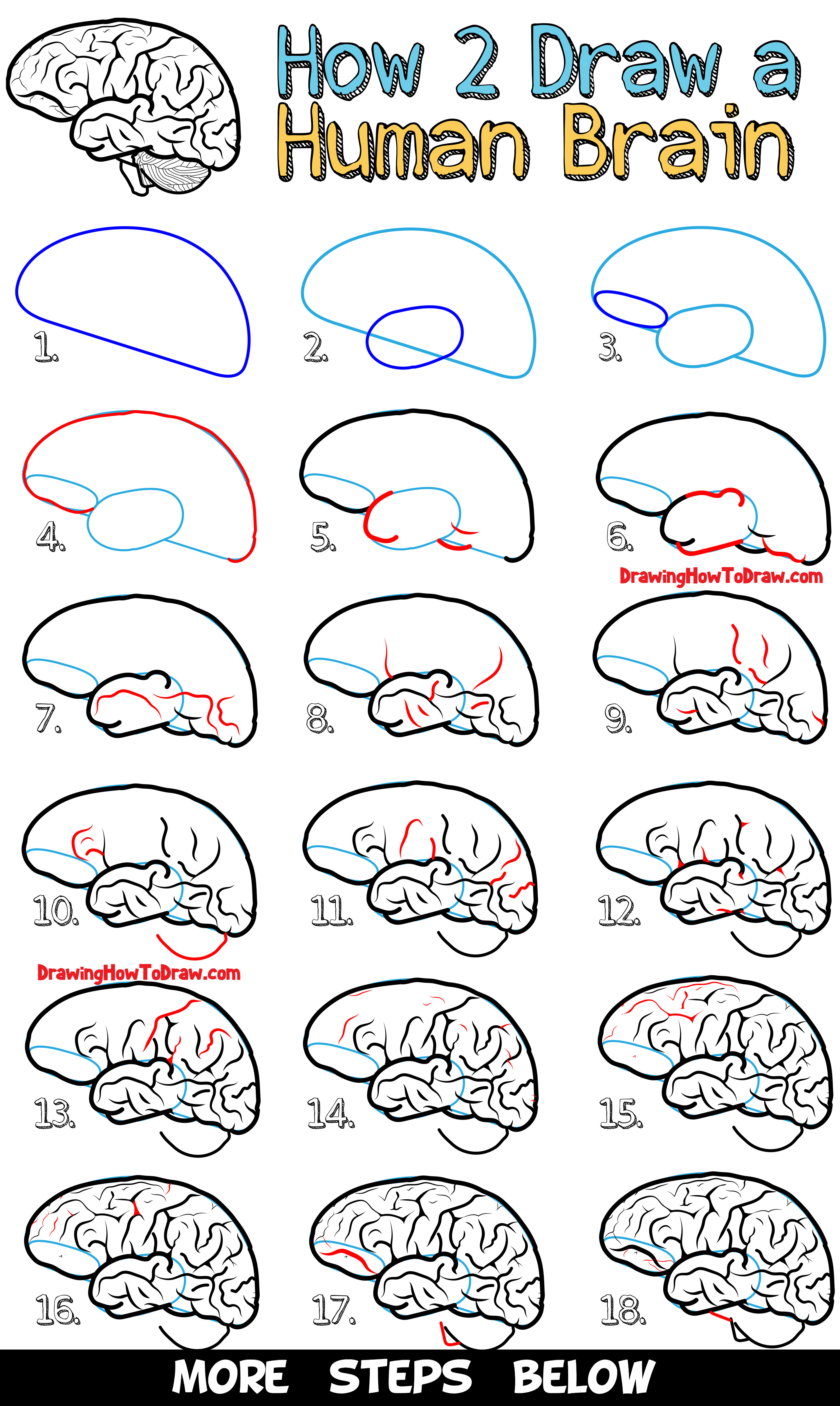 How 2 Draw a Human Brain

1.

2.

3.

4.

5.

6.

DrawingHowToDraw.com

7.

8.

9.

10.

11.

12.

DrawingHowToDraw.com

13.

14.

15.

16.

17.

18.

MORE STEPS BELOW