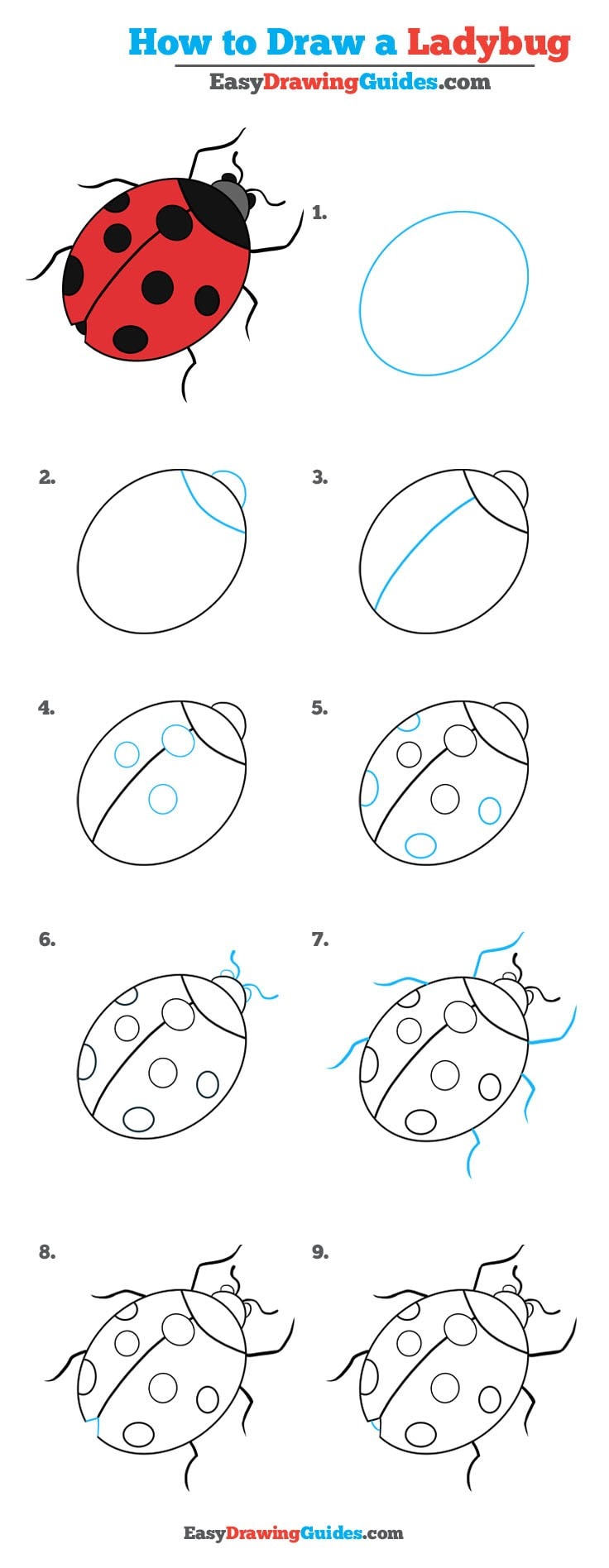 How to Draw a Ladybug
EasyDrawingGuides.com

1.

2.

3.

4.

5.

6.

7.

8.

9.

EasyDrawingGuides.com