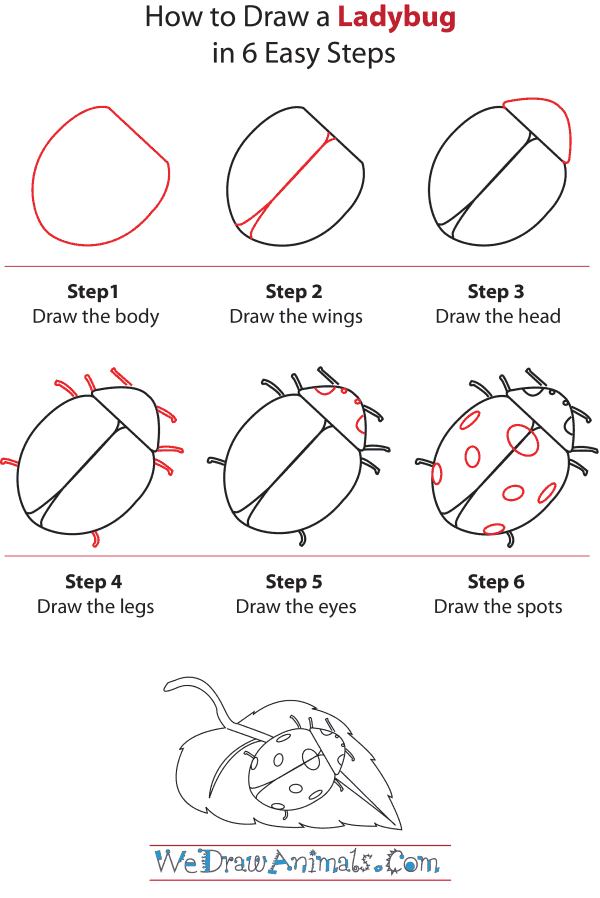 How to Draw a Ladybug
in 6 Easy Steps

Step1
Draw the body

Step 2
Draw the wings

Step 3
Draw the head

Step 4
Draw the legs

Step 5
Draw the eyes

Step 6
Draw the spots

WeDrawAnimals.Com