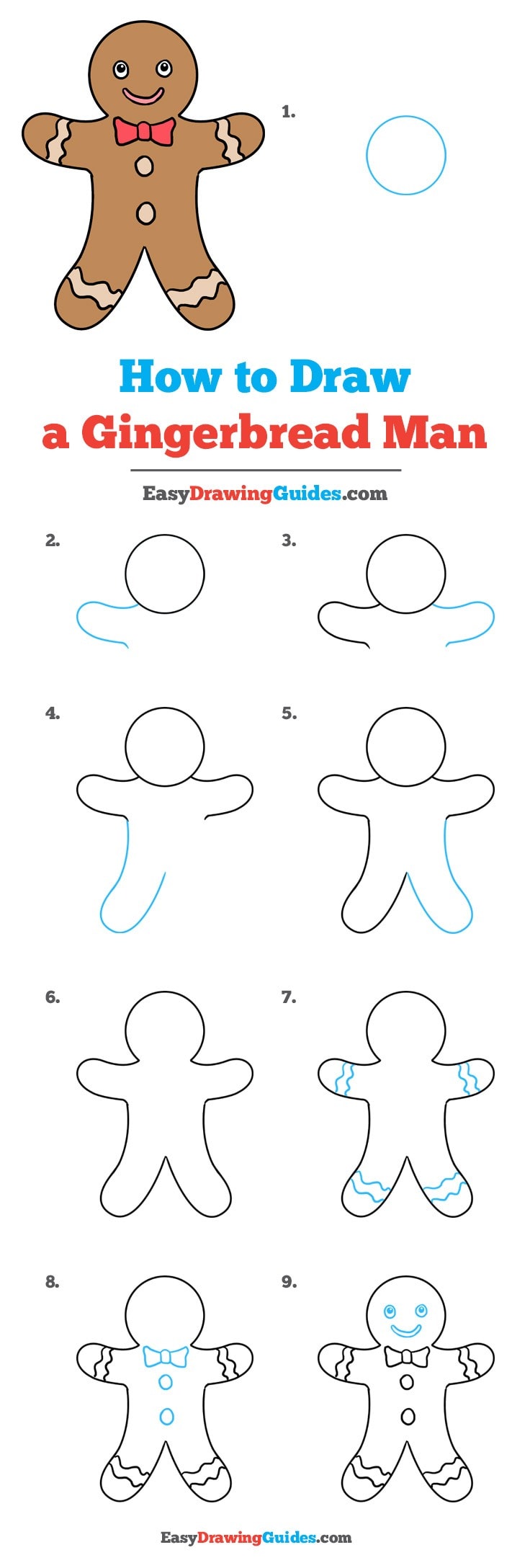 1.

How to Draw
a Gingerbread Man

EasyDrawingGuides.com

2.

3.

4.

5.

6.

7.

8.

9.

EasyDrawingGuides.com