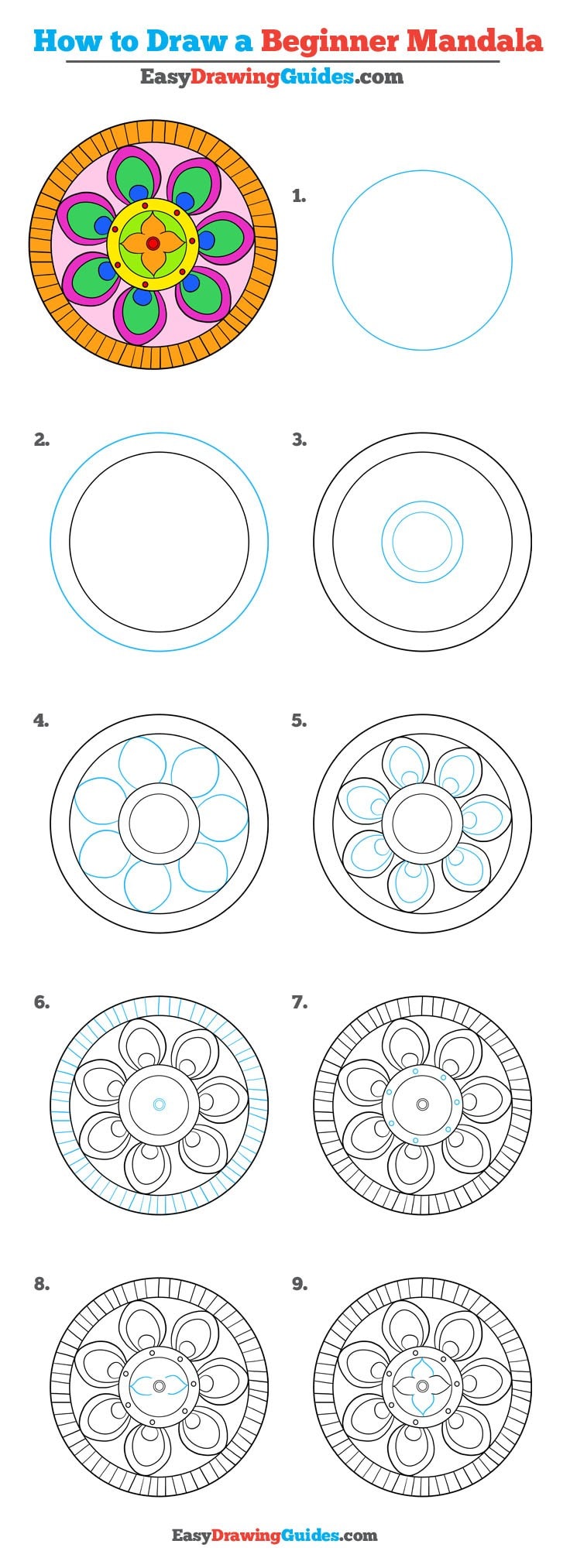 How to Draw a Beginner Mandala
EasyDrawingGuides.com

1.

2.

3.

4.

5.

6.

7.

8.

9.

EasyDrawingGuides.com