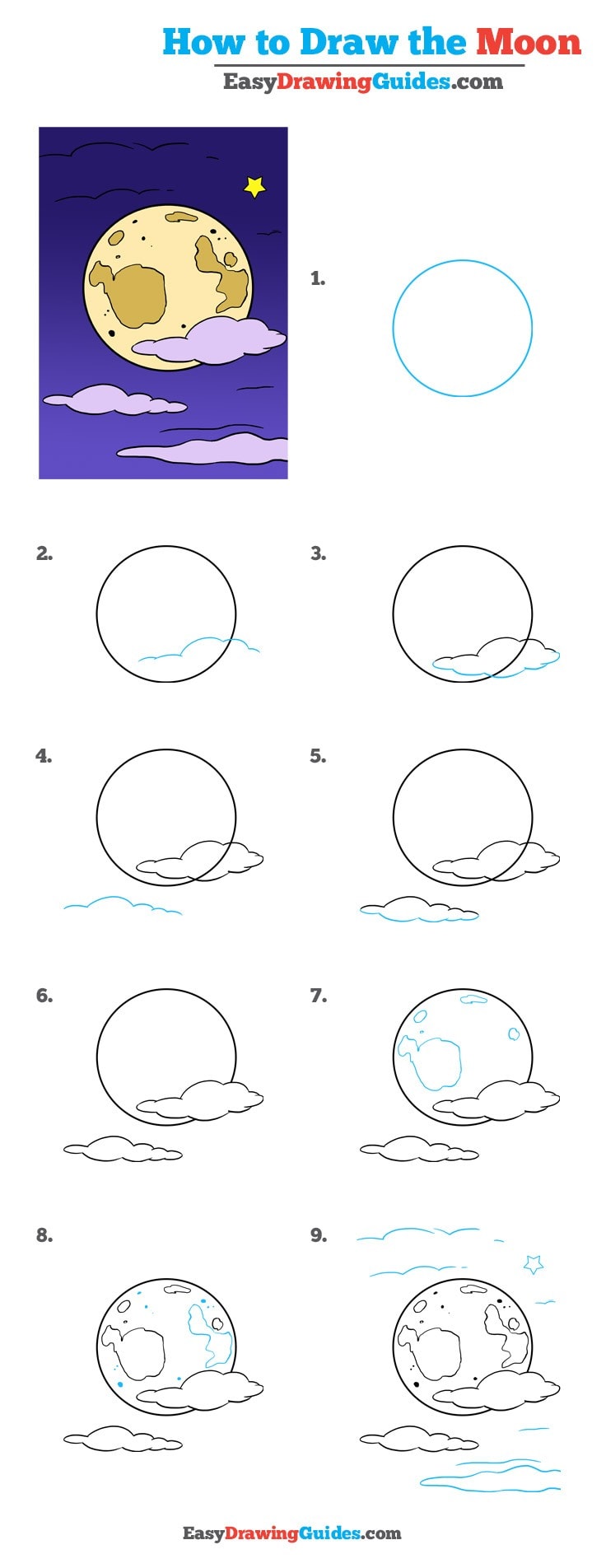 How to Draw the Moon
EasyDrawingGuides.com

1.

2.

3.

4.

5.

6.

7.

8.

9.

EasyDrawingGuides.com