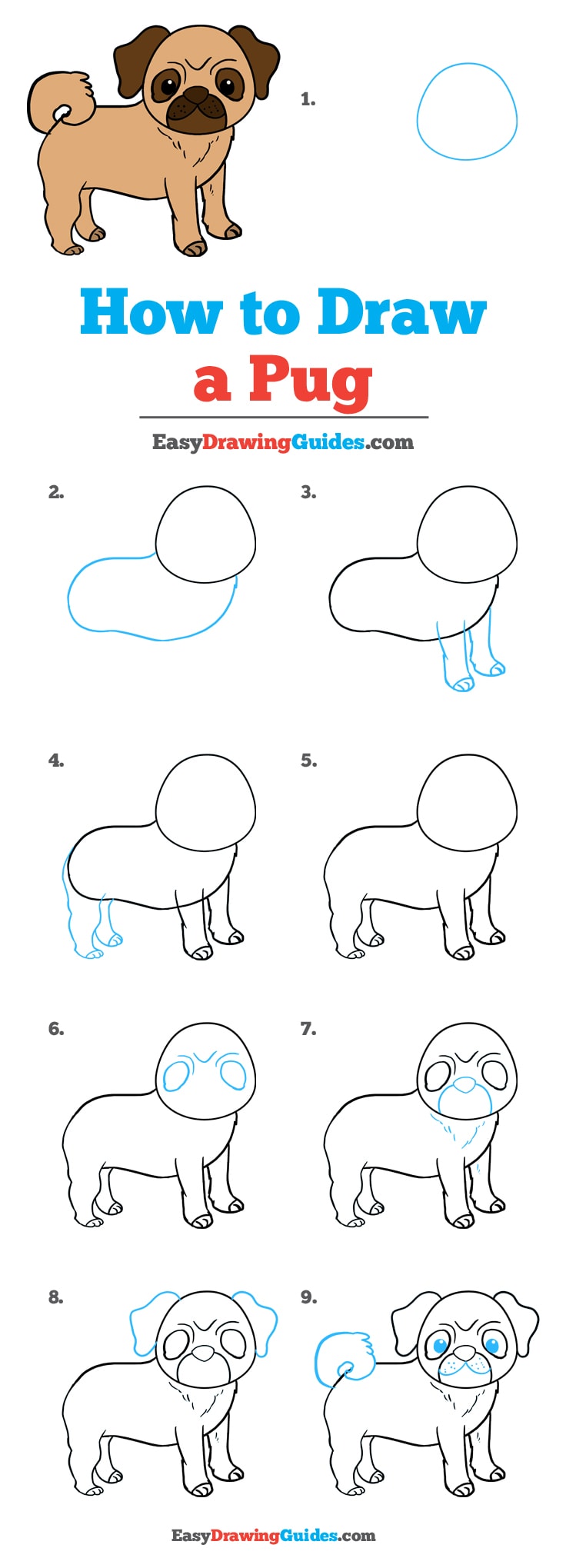 1.

How to Draw a Pug

EasyDrawingGuides.com

2.

3.

4.

5.

6.

7.

8.

9.

EasyDrawingGuides.com