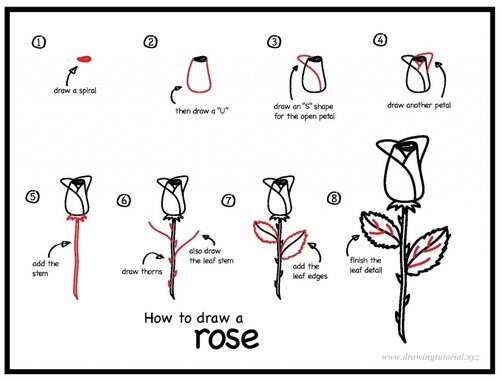 ①

draw a spiral

②

then draw a "U"

③

draw an "S" shape for the open petal

④

draw another petal

⑤

add the stem

⑥

draw thorns

also draw the leaf stem

⑦

add the leaf edges

⑧

finish the leaf detail

How to draw a
rose

www.drawingtutorial.xyz