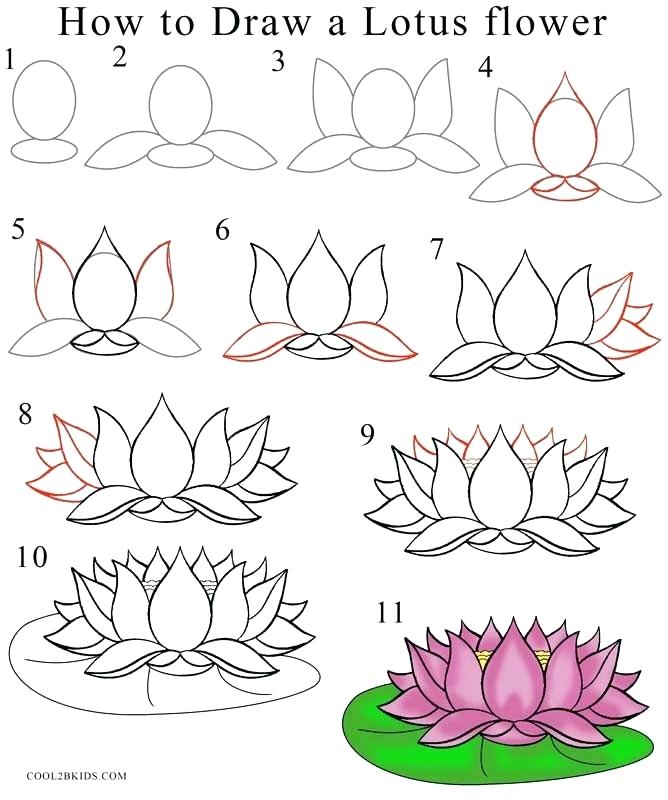 How to Draw a Lotus flower

1

2

3

4

5

6

7

8

9

10

11

COOL2BKIDS.COM