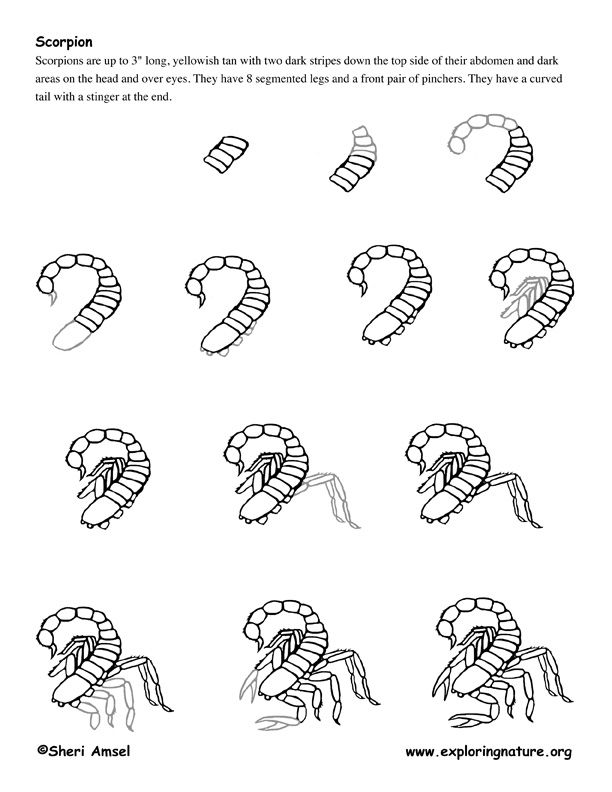 Scorpion

Scorpions are up to 3" long, yellowish tan with two dark stripes down the top side of their abdomen and dark areas on the head and over eyes. They have 8 segmented legs and a front pair of pinchers. They have a curved tail with a stinger at the end.

©Sheri Amsel

www.exploringnature.org