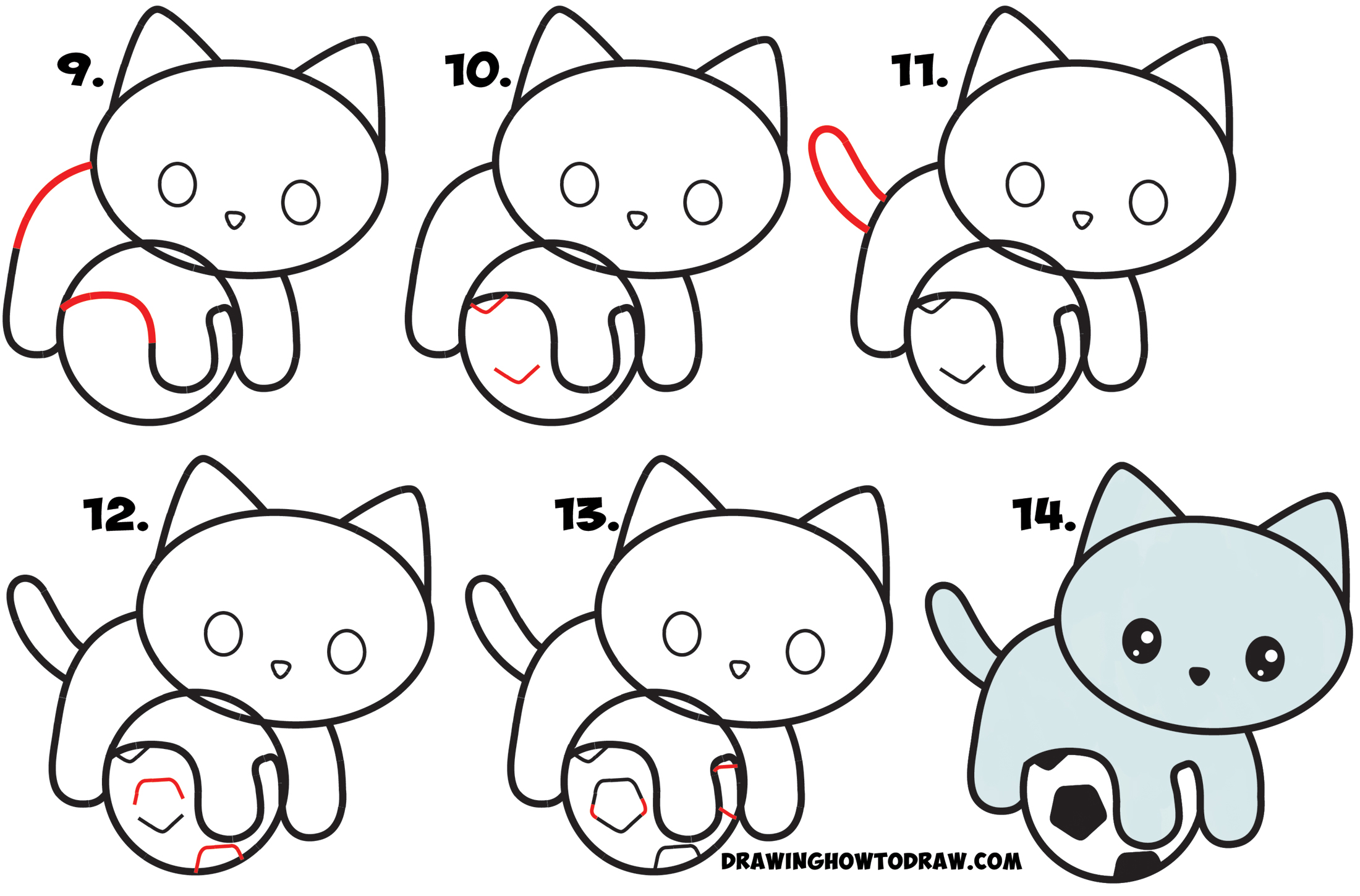 9.

10.

11.

12.

13.

14.

DRAWINGHOWTODRAW.COM