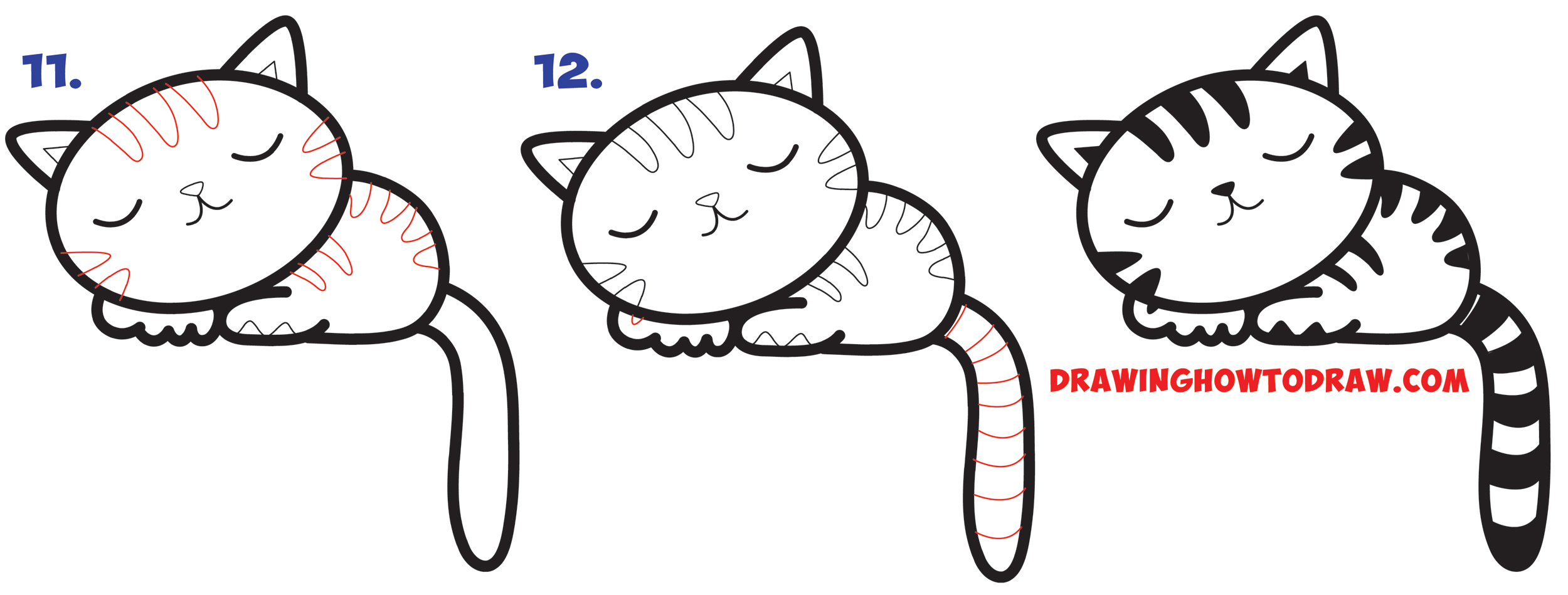 11.

12.

DRAWINGHOWTODRAW.COM