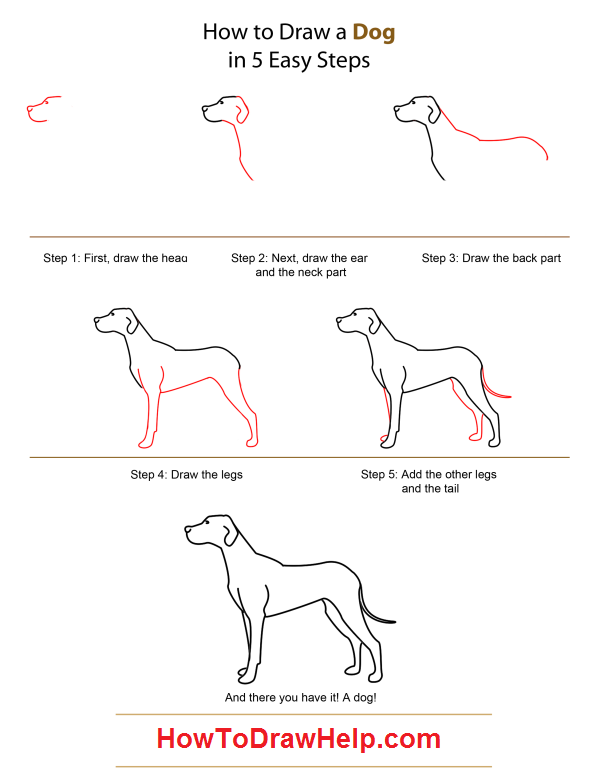 How to Draw a Dog
in 5 Easy Steps

Step 1: First, draw the head

Step 2: Next, draw the ear and the neck part

Step 3: Draw the back part

Step 4: Draw the legs

Step 5: Add the other legs and the tail

And there you have it! A dog!

HowToDrawHelp.com