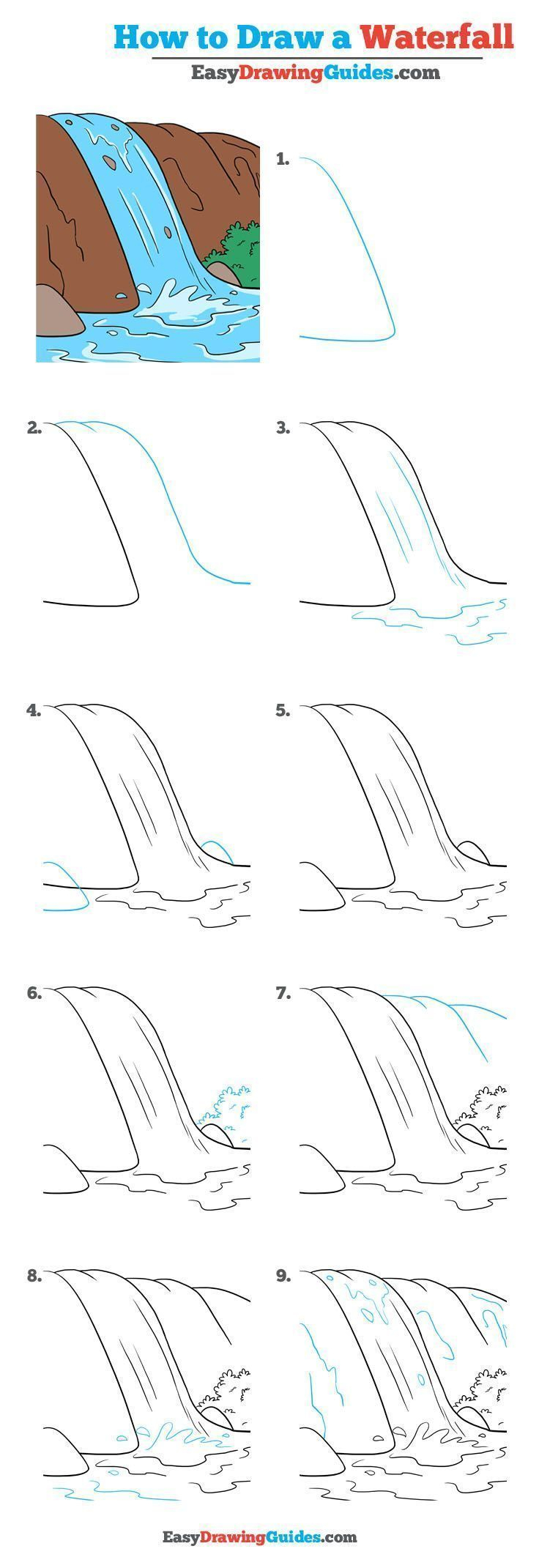 How to Draw a Waterfall

EasyDrawingGuides.com

1.

2.

3.

4.

5.

6.

7.

8.

9.

EasyDrawingGuides.com