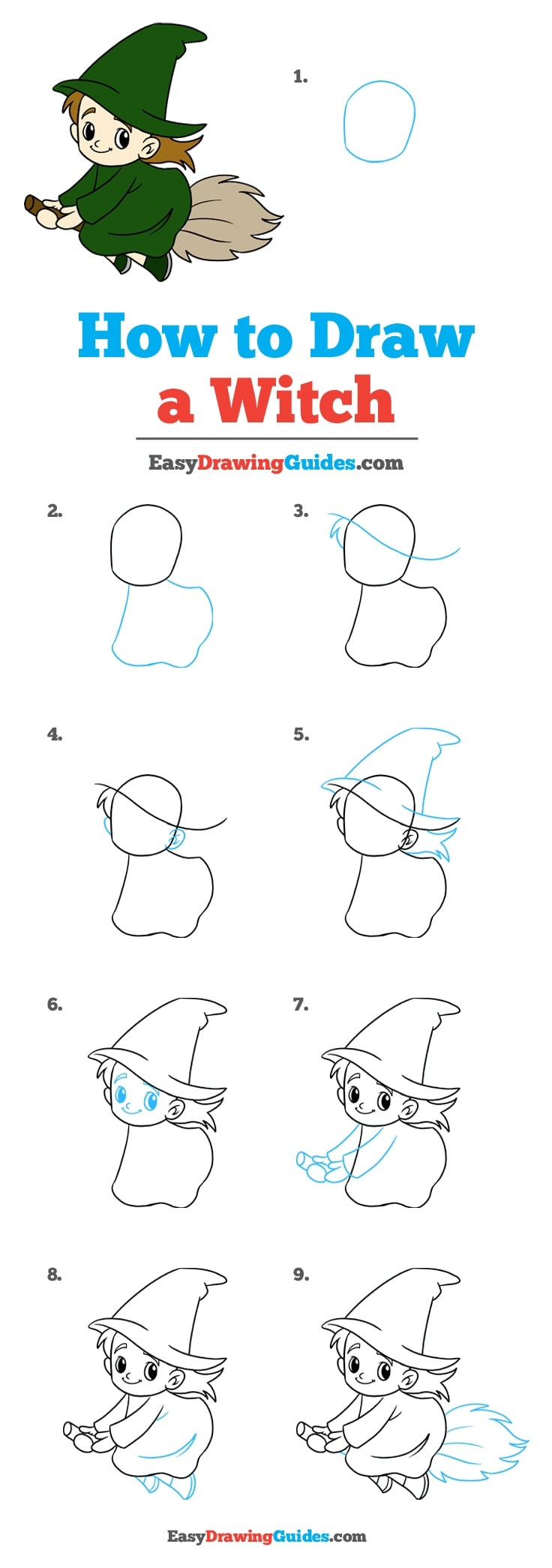 1.

How to Draw
a Witch

EasyDrawingGuides.com

2.

3.

4.

5.

6.

7.

8.

9.

EasyDrawingGuides.com