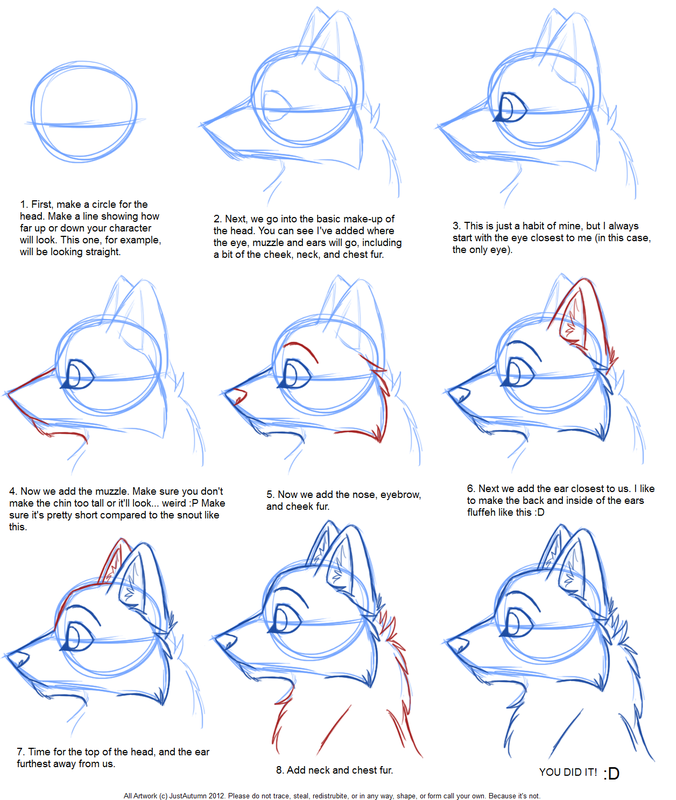 1. First, make a circle for the head. Make a line showing how far up or down your character will look. This one, for example, will be looking straight.

2. Next, we go into the basic make-up of the head. You can see I've added where the eye, muzzle and ears will go, including a bit of the cheek, neck, and chest fur.

3. This is just a habit of mine, but I always start with the eye closest to me (in this case, the only eye).

4. Now we add the muzzle. Make sure you don't make the chin too tall or it'll look... weird :P Make sure it's pretty short compared to the snout like this.

5. Now we add the nose, eyebrow, and cheek fur.

6. Next we add the ear closest to us. I like to make the back and inside of the ears fluffeh like this :D

7. Time for the top of the head, and the ear furthest away from us.

8. Add neck and chest fur.

YOU DID IT! :D

All Artwork (c) JustAutumn 2012. Please do not trace, steal, redistrubite, or in any way, shape, or form call your own. Because it's not.