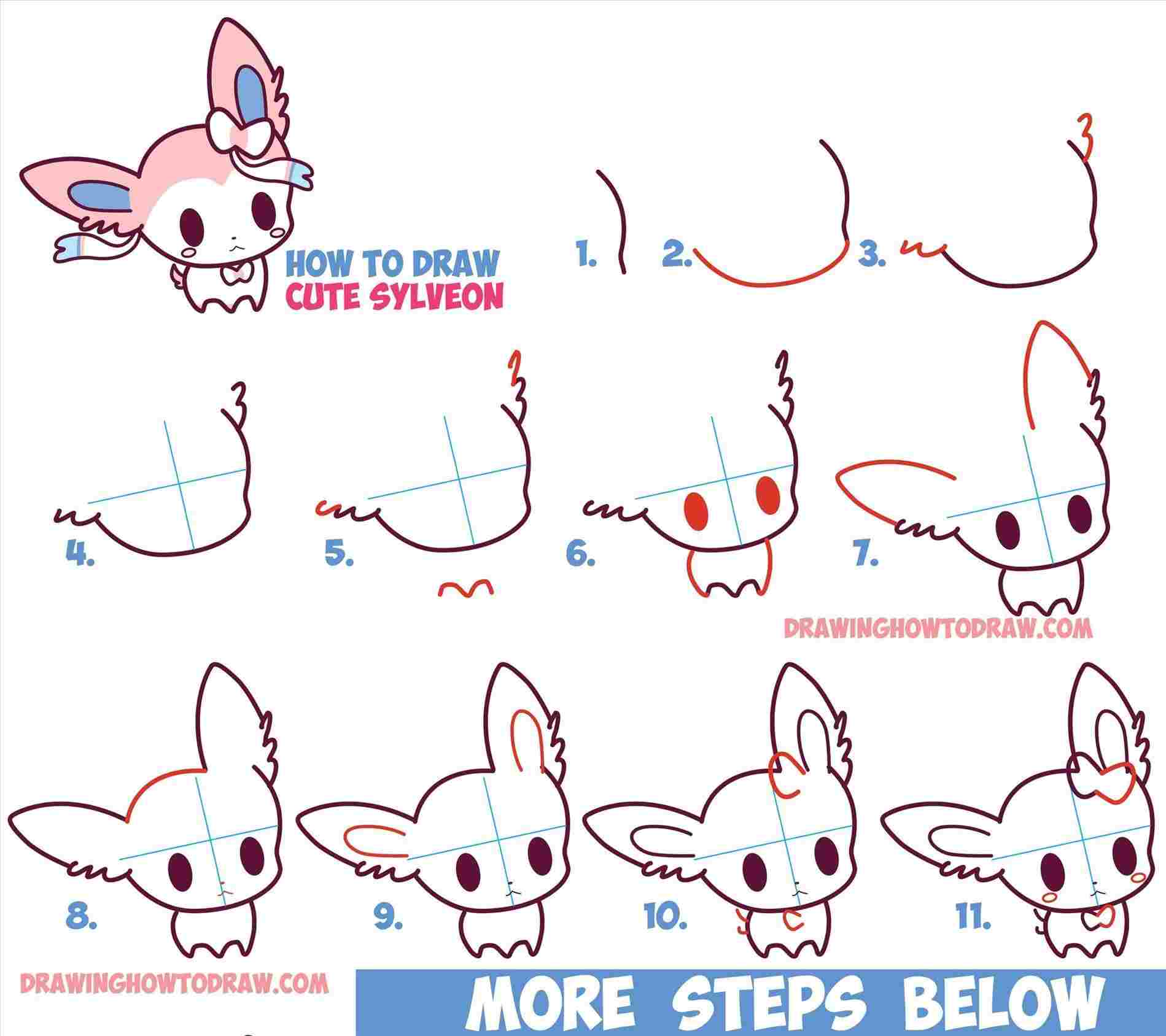 HOW TO DRAW
CUTE SYLVEON

1.

2.

3.

4.

5.

6.

7.

DRAWINGHOWTODRAW.COM

8.

9.

10.

11.

DRAWINGHOWTODRAW.COM

MORE STEPS BELOW