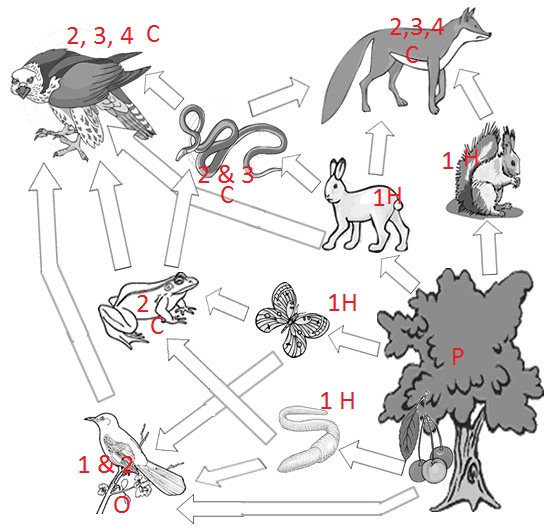 2, 3, 4 C

2,3,4
C

2 & 3
C

1 H

1H

2
C

1H

P

1 H

1 & 2
O