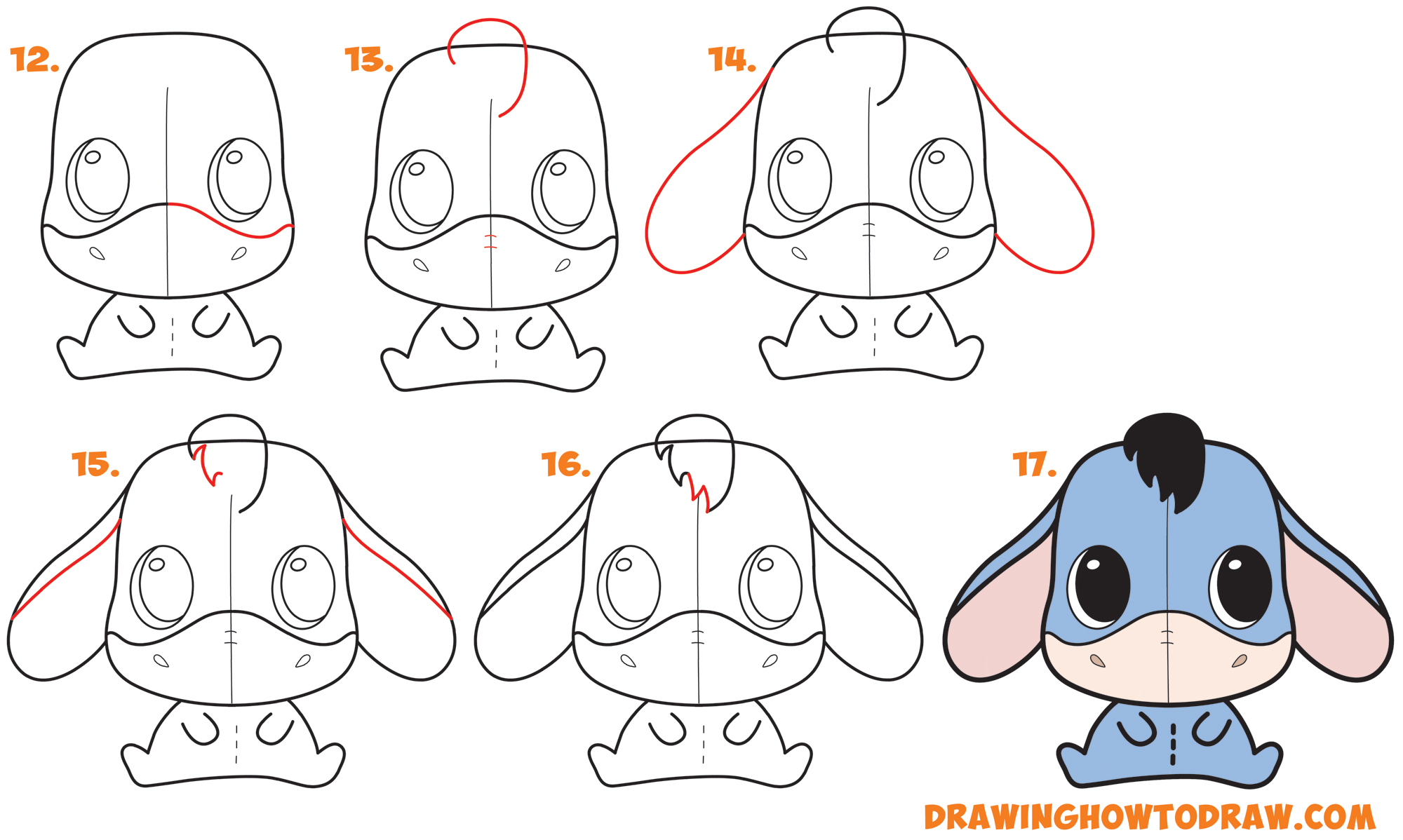 12.

13.

14.

15.

16.

17.

DRAWINGHOWTODRAW.COM