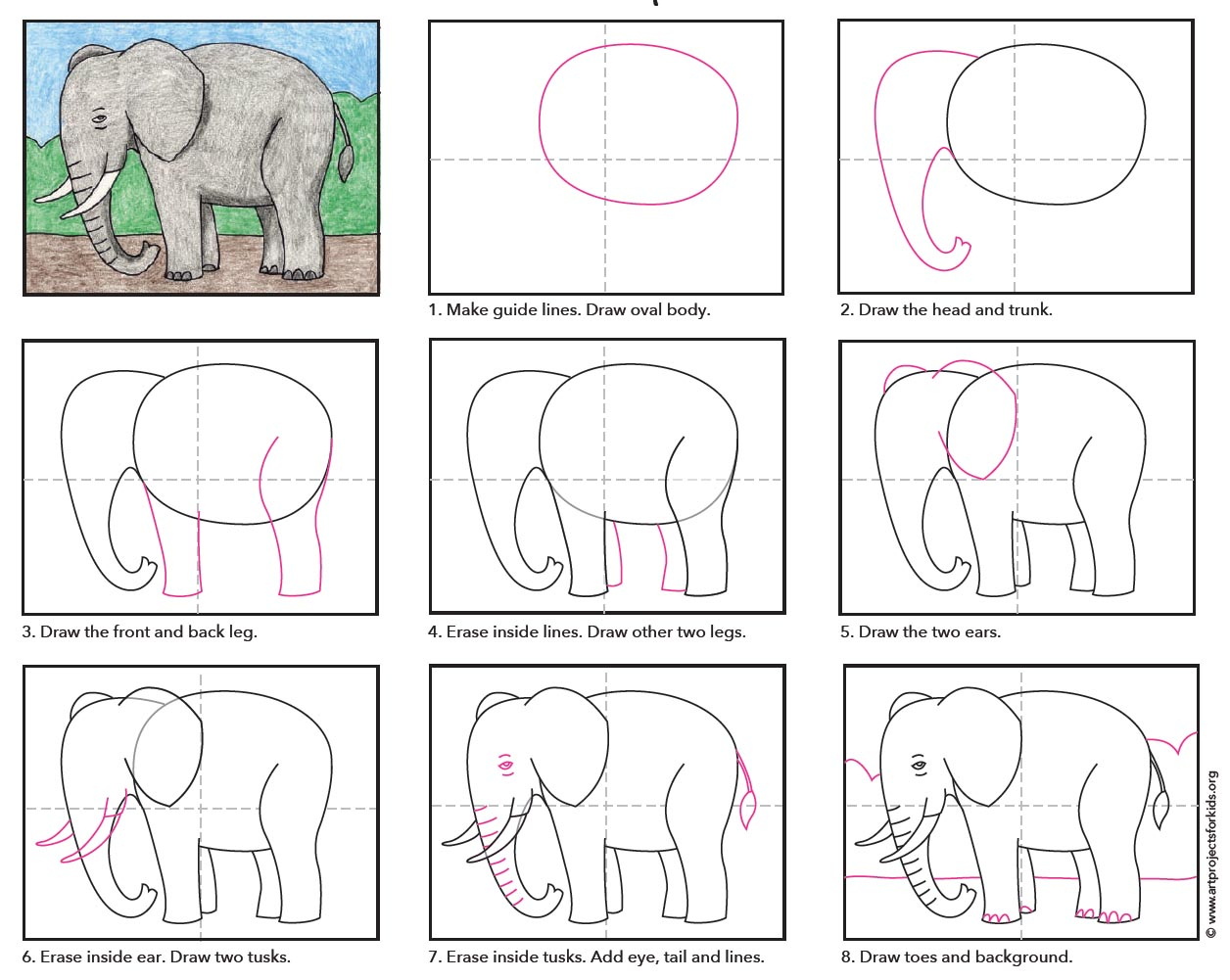 1. Make guide lines. Draw oval body.

2. Draw the head and trunk.

3. Draw the front and back leg.

4. Erase inside lines. Draw other two legs.

5. Draw the two ears.

6. Erase inside ear. Draw two tusks.

7. Erase inside tusks. Add eye, tail and lines.

8. Draw toes and background.

© www.artprojectsforkids.org