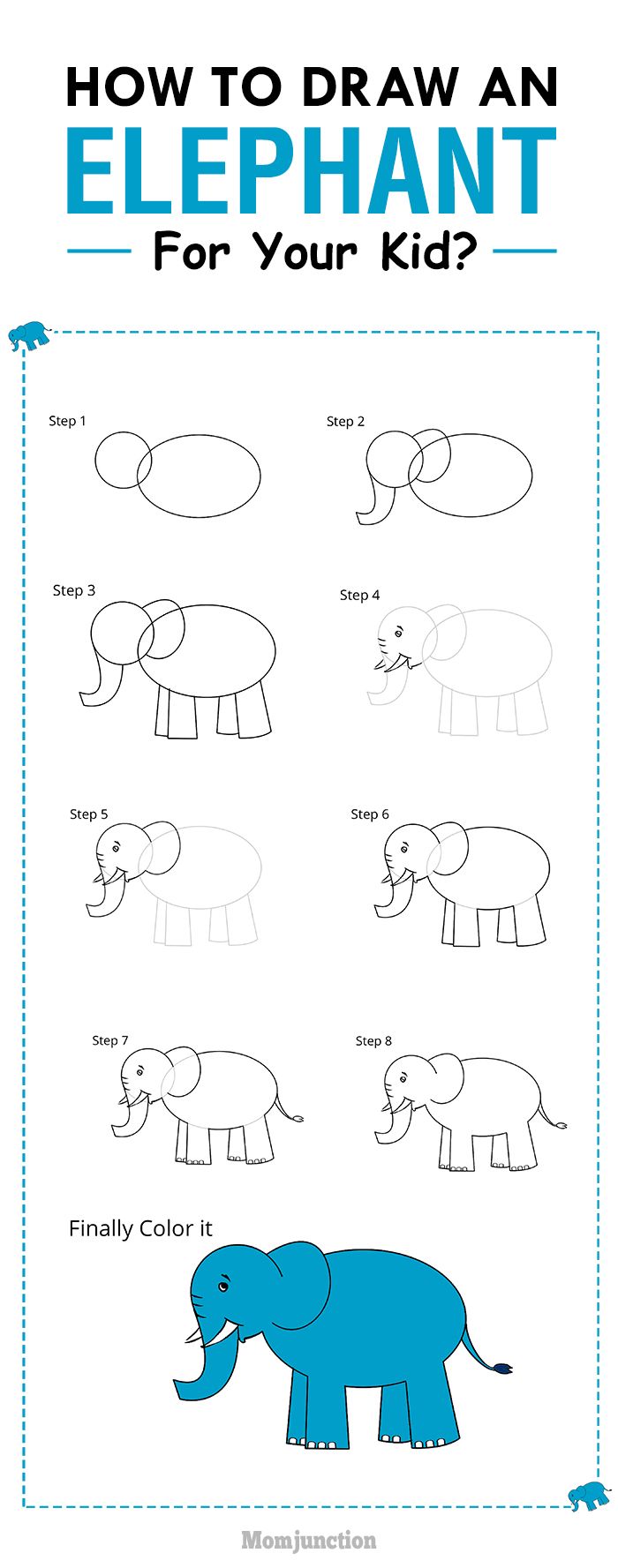 HOW TO DRAW AN
ELEPHANT
For Your Kid?

Step 1

Step 2

Step 3

Step 4

Step 5

Step 6

Step 7

Step 8

Finally Color it

Momjunction