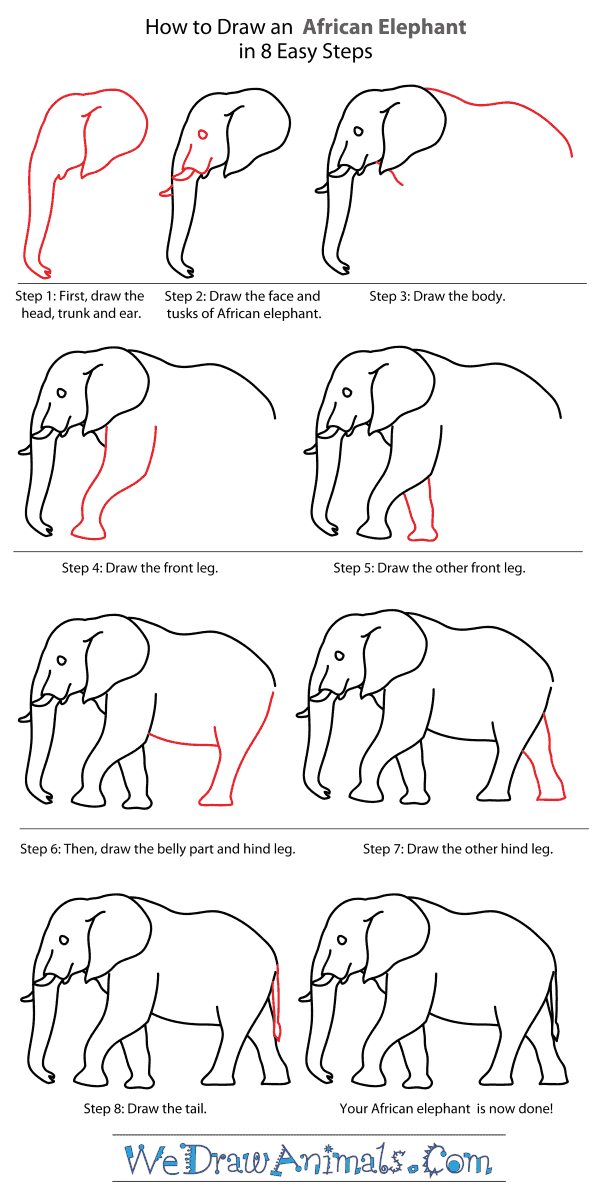 How to Draw an African Elephant in 8 Easy Steps

Step 1: First, draw the head, trunk and ear.

Step 2: Draw the face and tusks of African elephant.

Step 3: Draw the body.

Step 4: Draw the front leg.

Step 5: Draw the other front leg.

Step 6: Then, draw the belly part and hind leg.

Step 7: Draw the other hind leg.

Step 8: Draw the tail.

Your African elephant is now done!

WeDrawAnimals.Com