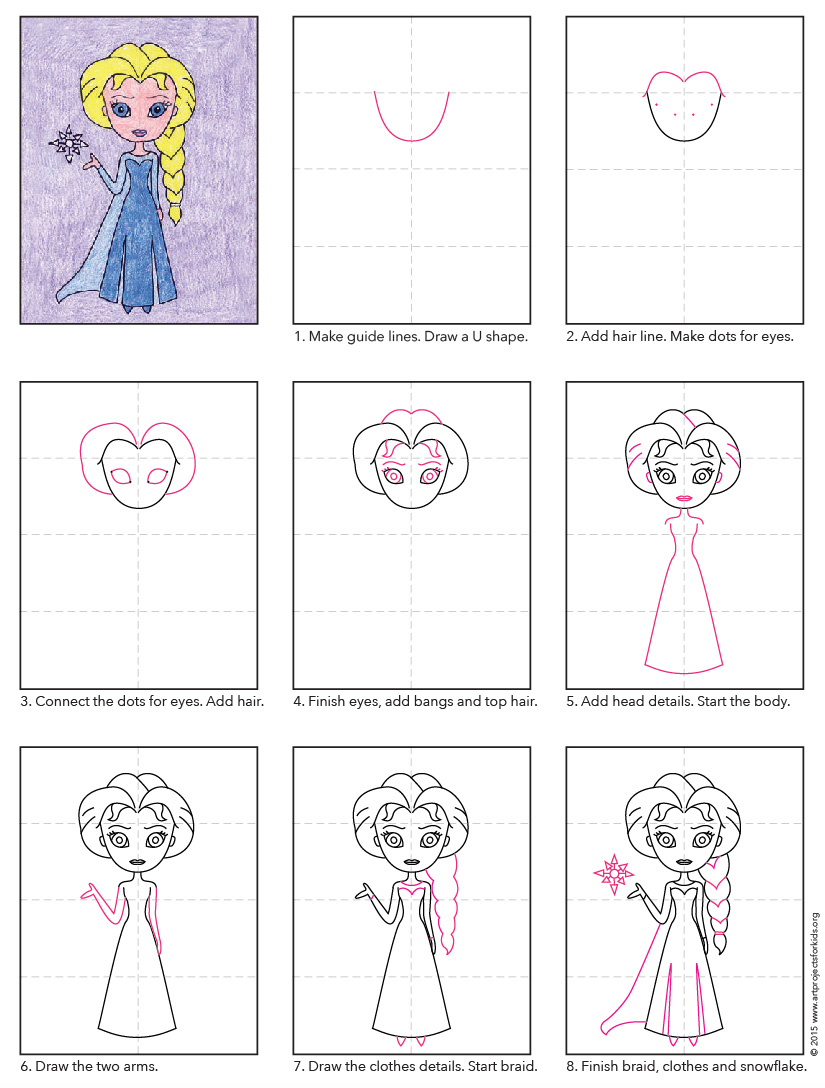 1. Make guide lines. Draw a U shape.

2. Add hair line. Make dots for eyes.

3. Connect the dots for eyes. Add hair.

4. Finish eyes, add bangs and top hair.

5. Add head details. Start the body.

6. Draw the two arms.

7. Draw the clothes details. Start braid.

8. Finish braid, clothes and snowflake.

© 2015 www.artprojectsforkids.org