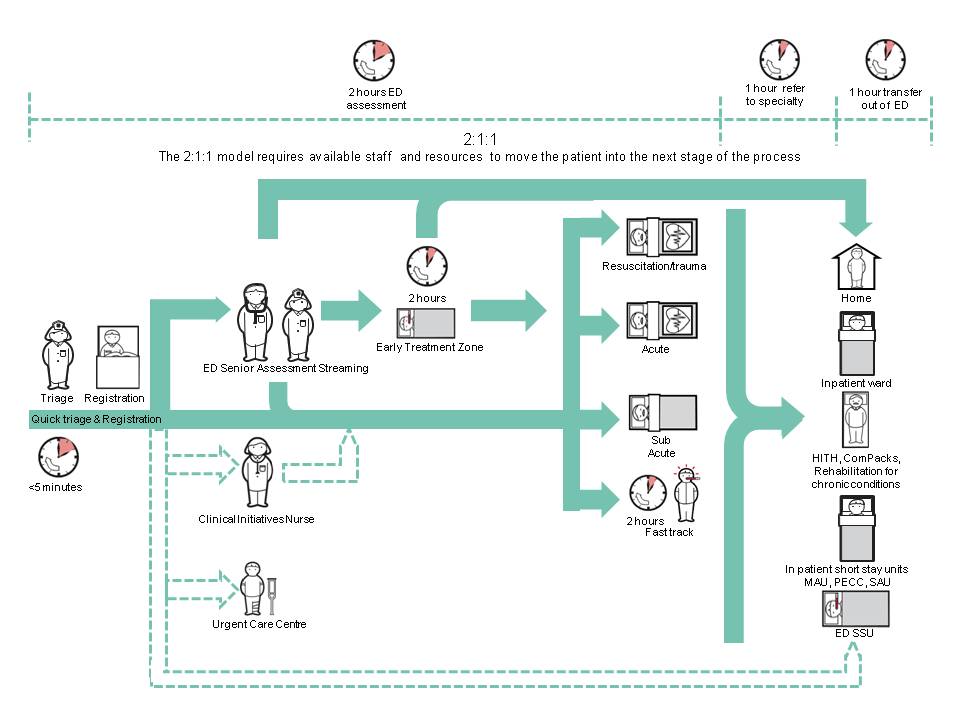 2 hours ED assessment

1 hour refer to specialty

1 hour transfer out of ED

2:1:1

The 2:1:1 model requires available staff and resources to move the patient into the next stage of the process

Triage

Registration

Quick triage & Registration

<5 minutes

ED Senior Assessment Streaming

2 hours

Early Treatment Zone

Clinical Initiatives Nurse

Urgent Care Centre

Resuscitation/trauma

Acute

Sub Acute

2 hours

Fast track

Home

Inpatient ward

HITH, ComPacks, Rehabilitation for chronic conditions

In patient short stay units MAU, PECC, SAU

ED SSU