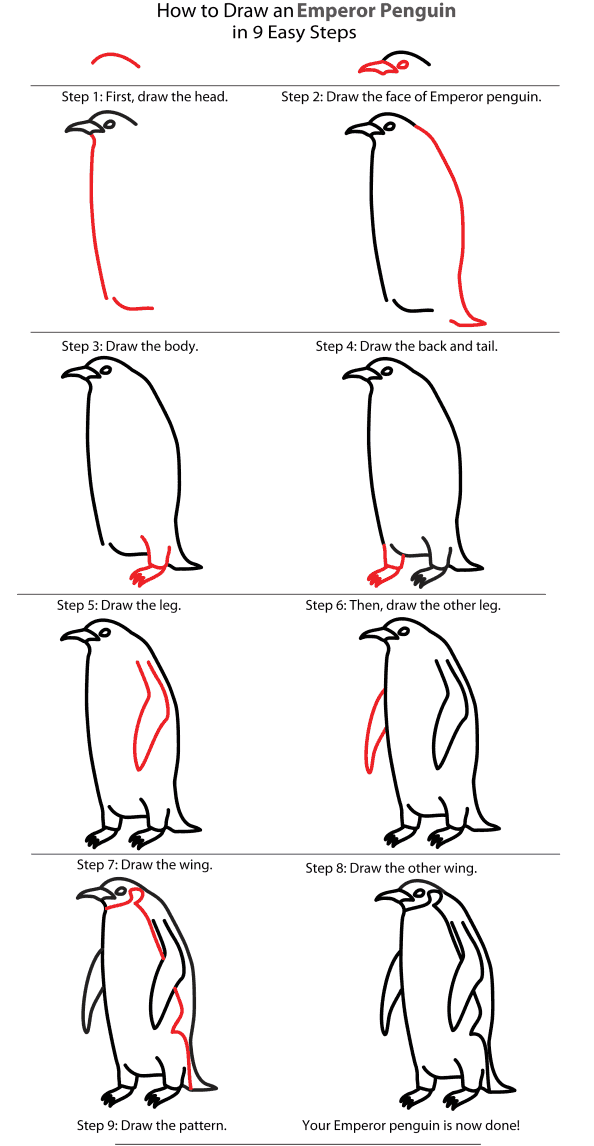 How to Draw an Emperor Penguin
in 9 Easy Steps

Step 1: First, draw the head.

Step 2: Draw the face of Emperor penguin.

Step 3: Draw the body.

Step 4: Draw the back and tail.

Step 5: Draw the leg.

Step 6: Then, draw the other leg.

Step 7: Draw the wing.

Step 8: Draw the other wing.

Step 9: Draw the pattern.

Your Emperor penguin is now done!