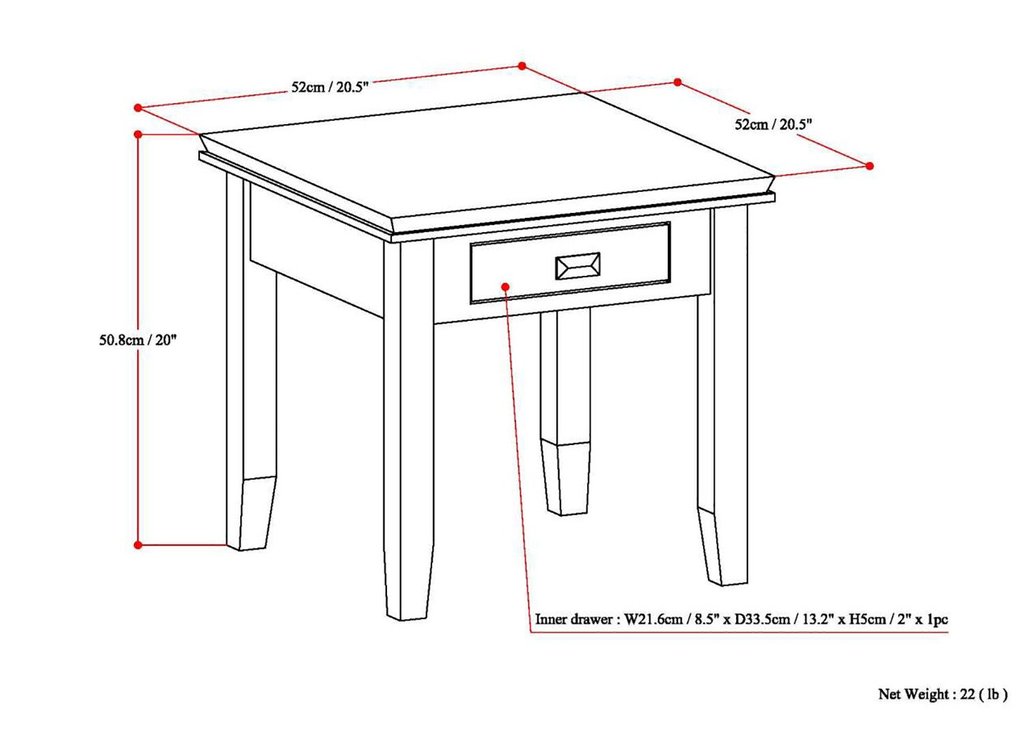 52cm / 20.5"

52cm / 20.5"

50.8cm / 20"

Inner drawer : W21.6cm / 8.5" x D33.5cm / 13.2" x H5cm / 2" x 1pc

Net Weight : 22 ( lb )