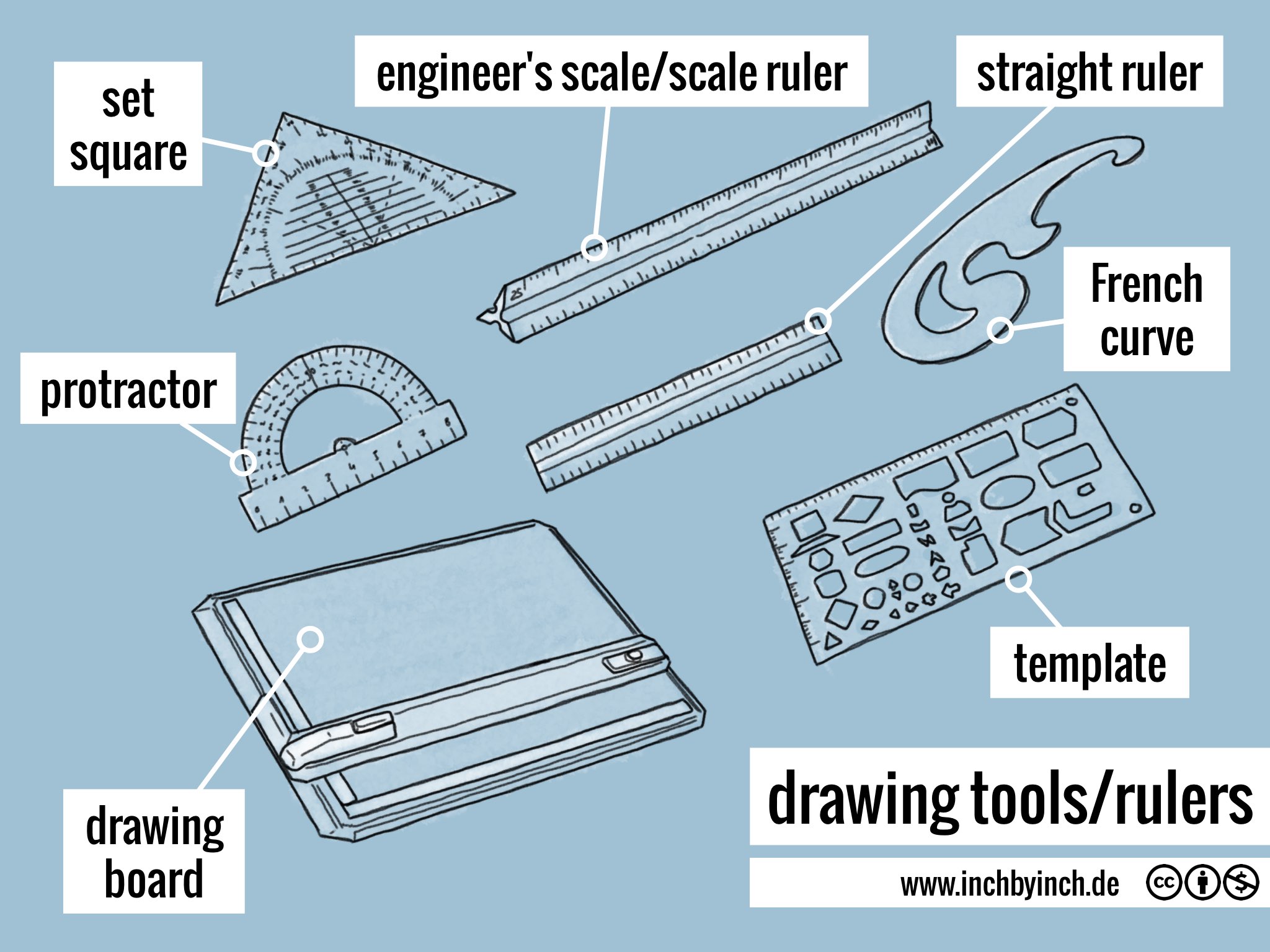 set square

engineer's scale/scale ruler

straight ruler

French curve

protractor

template

drawing board

drawing tools/rulers

www.inchbyinch.de