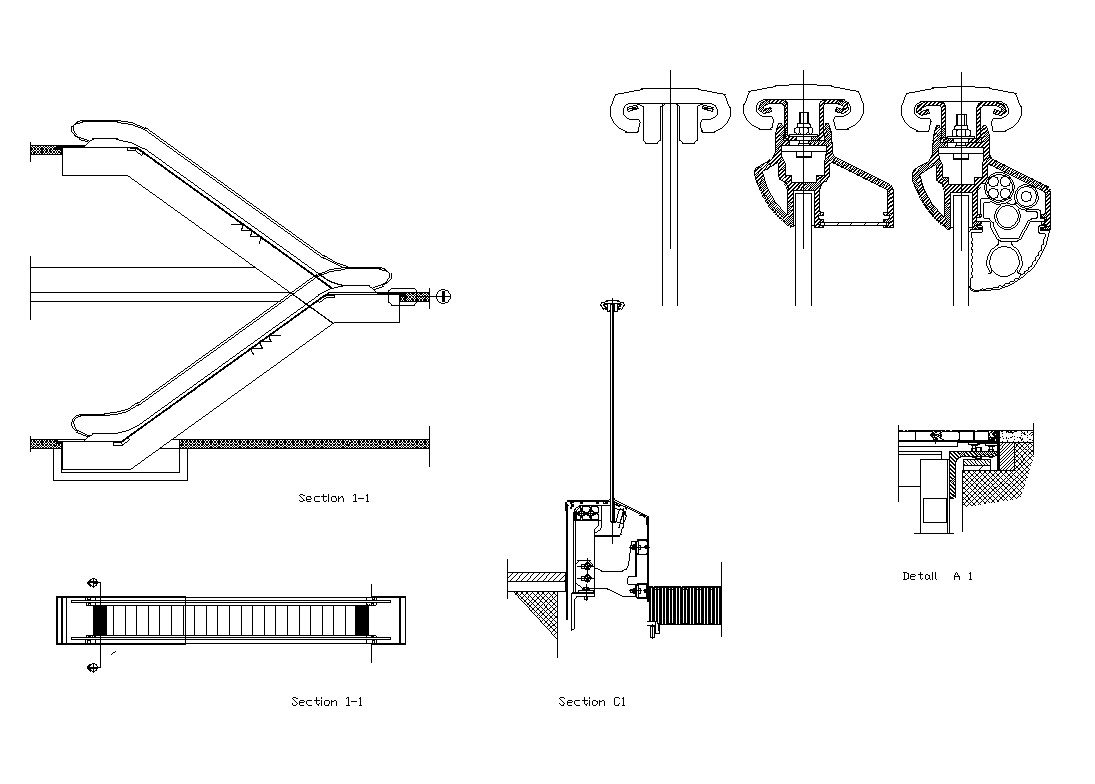 Section 1-1

Section 1-1

Section C1

Detail A 1