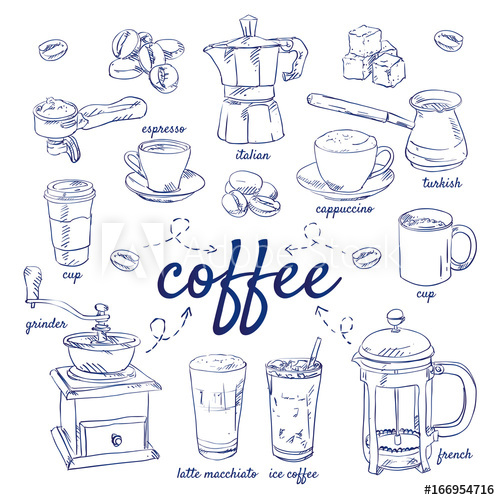 espresso

italian

turkish

cappuccino

cup

Adobe Stock

coffee

cup

grinder

latte macchiato

ice coffee

french

#166954716