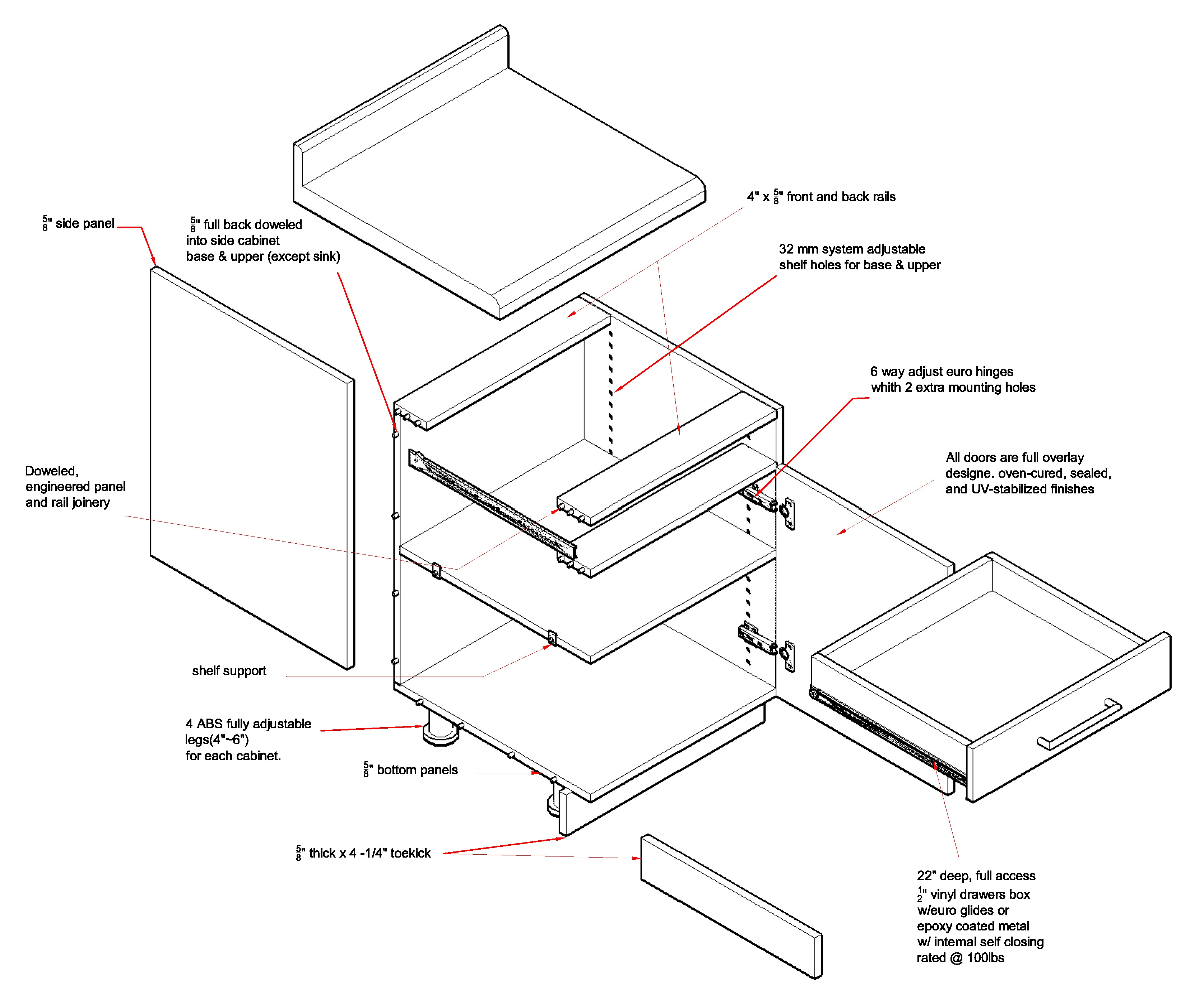 $\frac{5}{8}$" side panel

$\frac{5}{8}$" full back doweled into side cabinet base & upper (except sink)

4" x $\frac{5}{8}$" front and back rails

32 mm system adjustable shelf holes for base & upper

6 way adjust euro hinges whith 2 extra mounting holes

All doors are full overlay designe. oven-cured, sealed, and UV-stabilized finishes

Doweled, engineered panel and rail joinery

shelf support

4 ABS fully adjustable legs(4"~6") for each cabinet.

$\frac{5}{8}$" bottom panels

$\frac{5}{8}$" thick x 4 -1/4" toekick

22" deep, full access $\frac{1}{2}$" vinyl drawers box w/euro glides or epoxy coated metal w/ internal self closing rated @ 100lbs