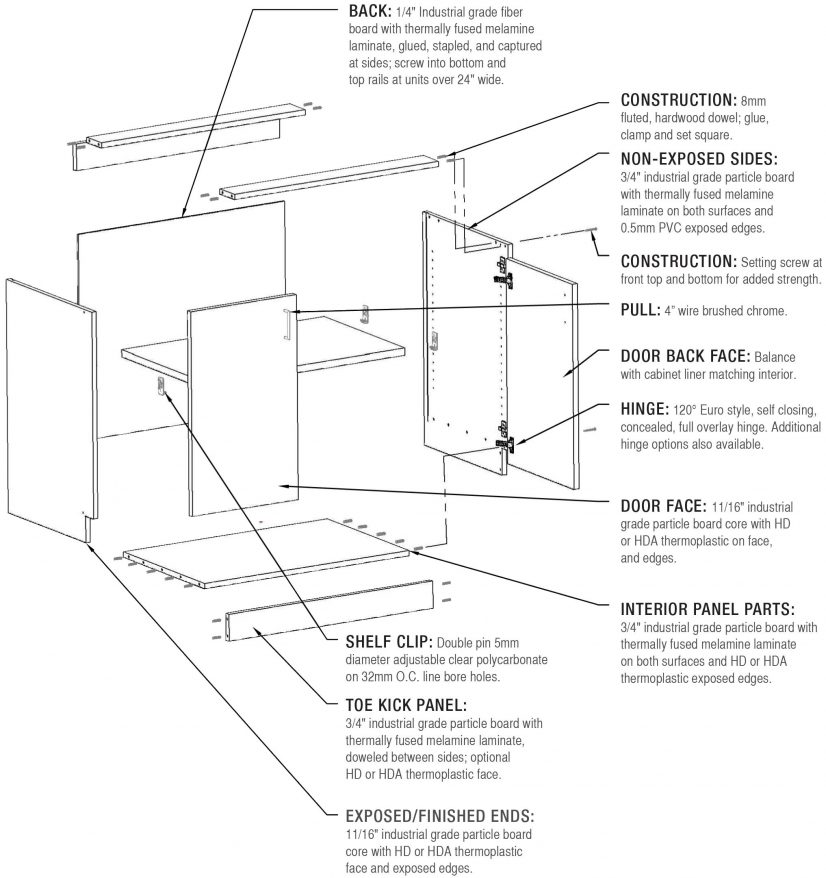 BACK: 1/4" Industrial grade fiber board with thermally fused melamine laminate, glued, stapled, and captured at sides; screw into bottom and top rails at units over 24" wide.

CONSTRUCTION: 8mm fluted, hardwood dowel; glue, clamp and set square.

NON-EXPOSED SIDES: 3/4" industrial grade particle board with thermally fused melamine laminate on both surfaces and 0.5mm PVC exposed edges.

CONSTRUCTION: Setting screw at front top and bottom for added strength.

PULL: 4" wire brushed chrome.

DOOR BACK FACE: Balance with cabinet liner matching interior.

HINGE: 120° Euro style, self closing, concealed, full overlay hinge. Additional hinge options also available.

DOOR FACE: 11/16" industrial grade particle board core with HD or HDA thermoplastic on face, and edges.

INTERIOR PANEL PARTS: 3/4" industrial grade particle board with thermally fused melamine laminate on both surfaces and HD or HDA thermoplastic exposed edges.

SHELF CLIP: Double pin 5mm diameter adjustable clear polycarbonate on 32mm O.C. line bore holes.

TOE KICK PANEL: 3/4" industrial grade particle board with thermally fused melamine laminate, doweled between sides; optional HD or HDA thermoplastic face.

EXPOSED/FINISHED ENDS: 11/16" industrial grade particle board core with HD or HDA thermoplastic face and exposed edges.