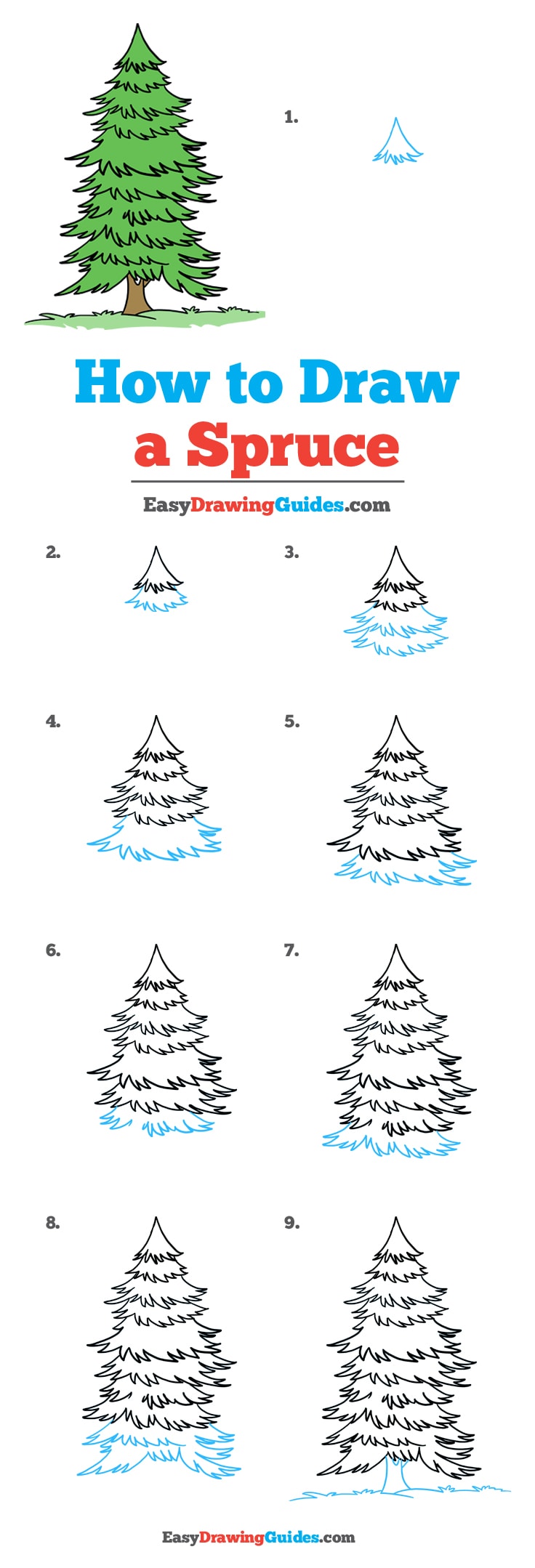 1.

How to Draw a Spruce

EasyDrawingGuides.com

2.

3.

4.

5.

6.

7.

8.

9.

EasyDrawingGuides.com