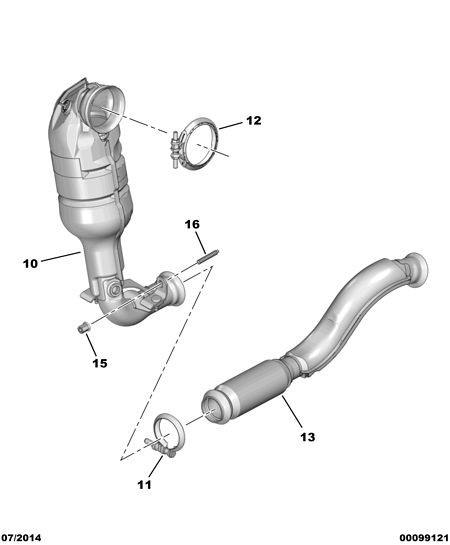 12

16

10

15

13

11

07/2014

00099121