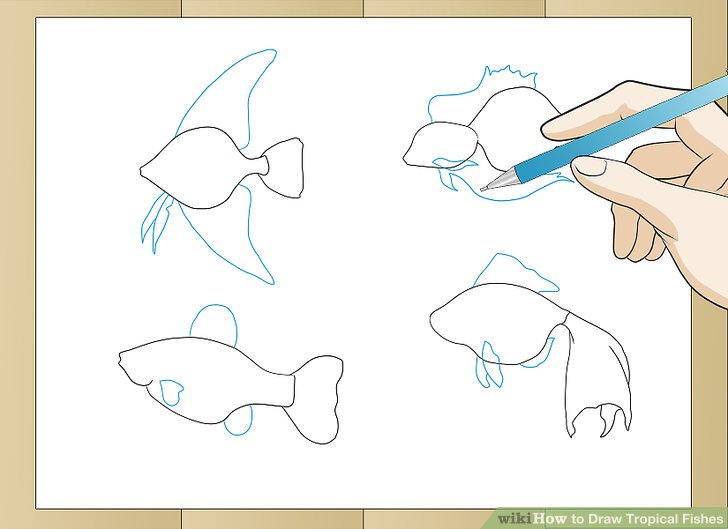 wikiHow to Draw Tropical Fishes