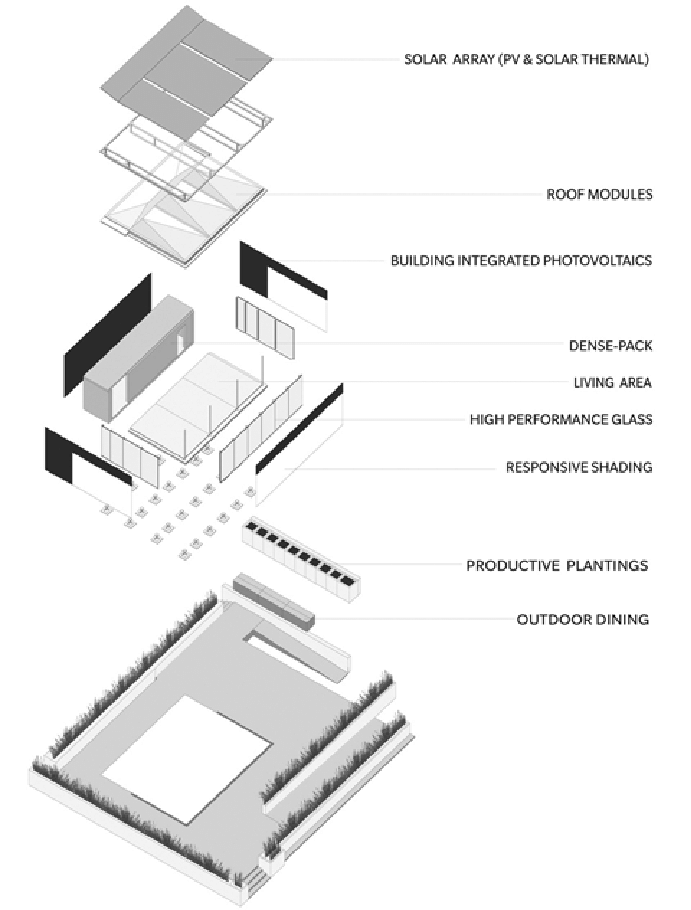 SOLAR ARRAY (PV & SOLAR THERMAL)

ROOF MODULES

BUILDING INTEGRATED PHOTOVOLTAICS

DENSE-PACK

LIVING AREA

HIGH PERFORMANCE GLASS

RESPONSIVE SHADING

PRODUCTIVE PLANTINGS

OUTDOOR DINING