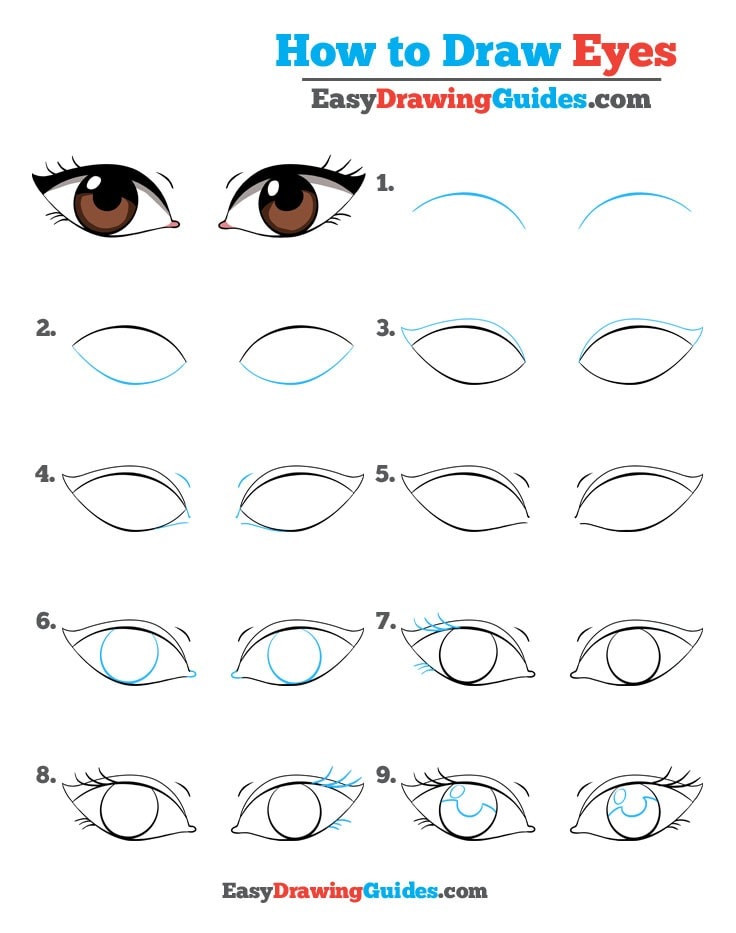 How to Draw Eyes
EasyDrawingGuides.com

1.

2.

3.

4.

5.

6.

7.

8.

9.

EasyDrawingGuides.com