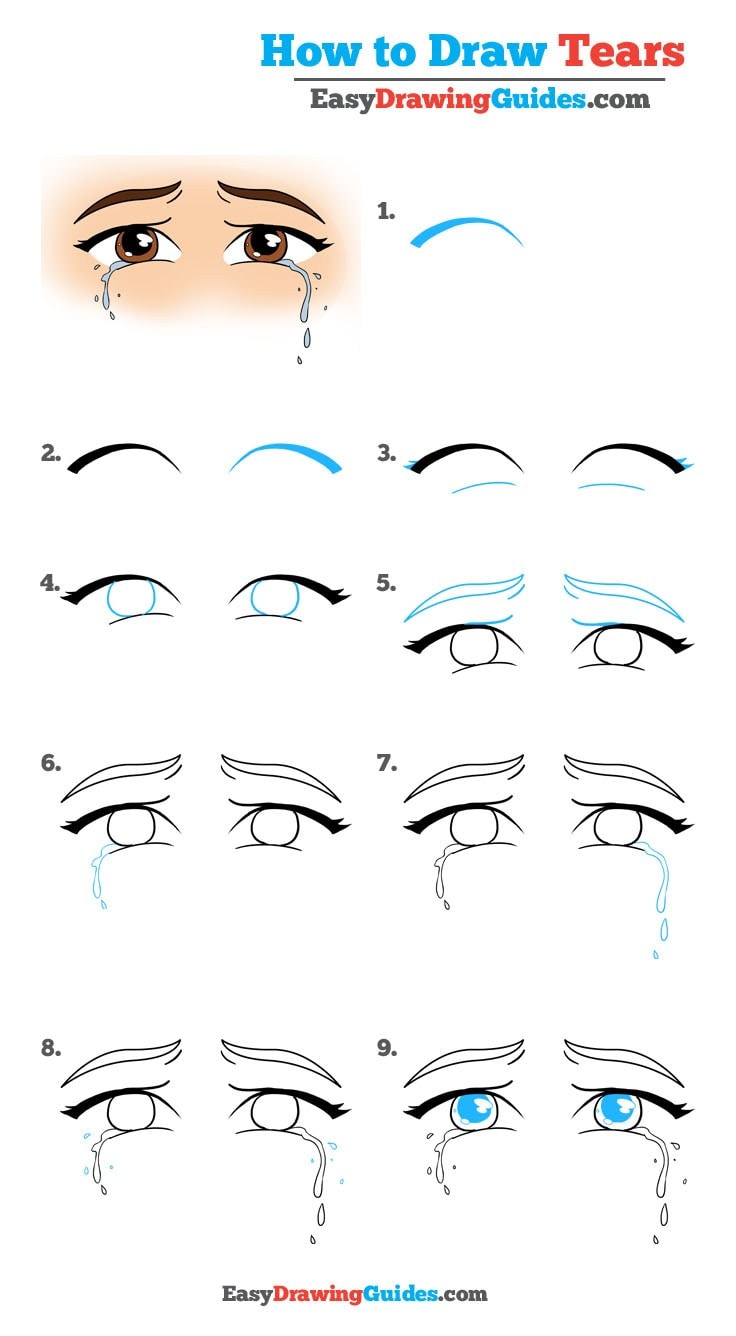 How to Draw Tears
EasyDrawingGuides.com

1.

2.

3.

4.

5.

6.

7.

8.

9.

EasyDrawingGuides.com