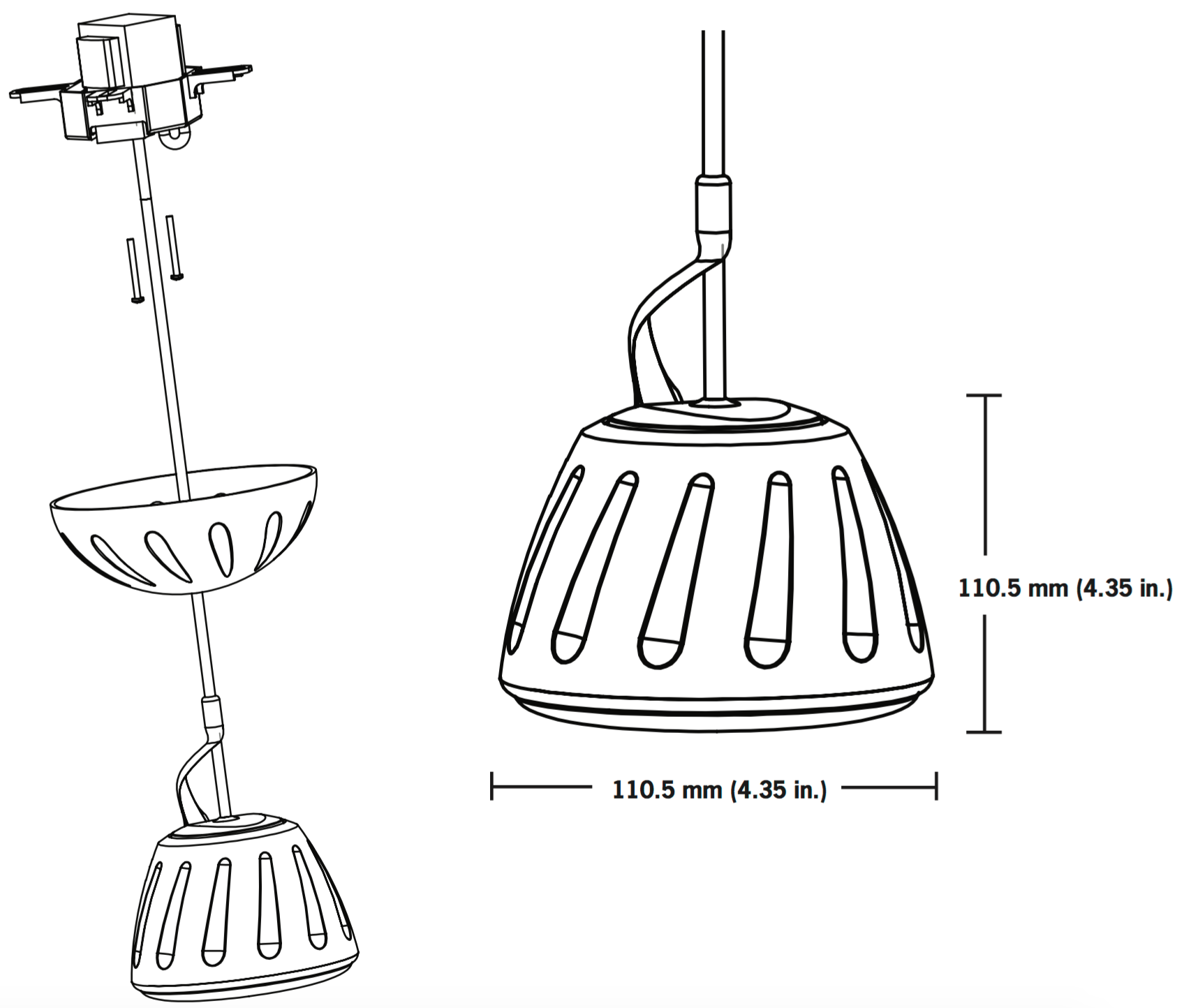 110.5 mm (4.35 in.)

110.5 mm (4.35 in.)