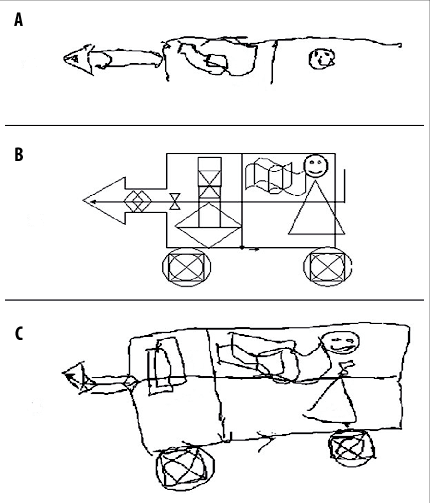 A

B

C