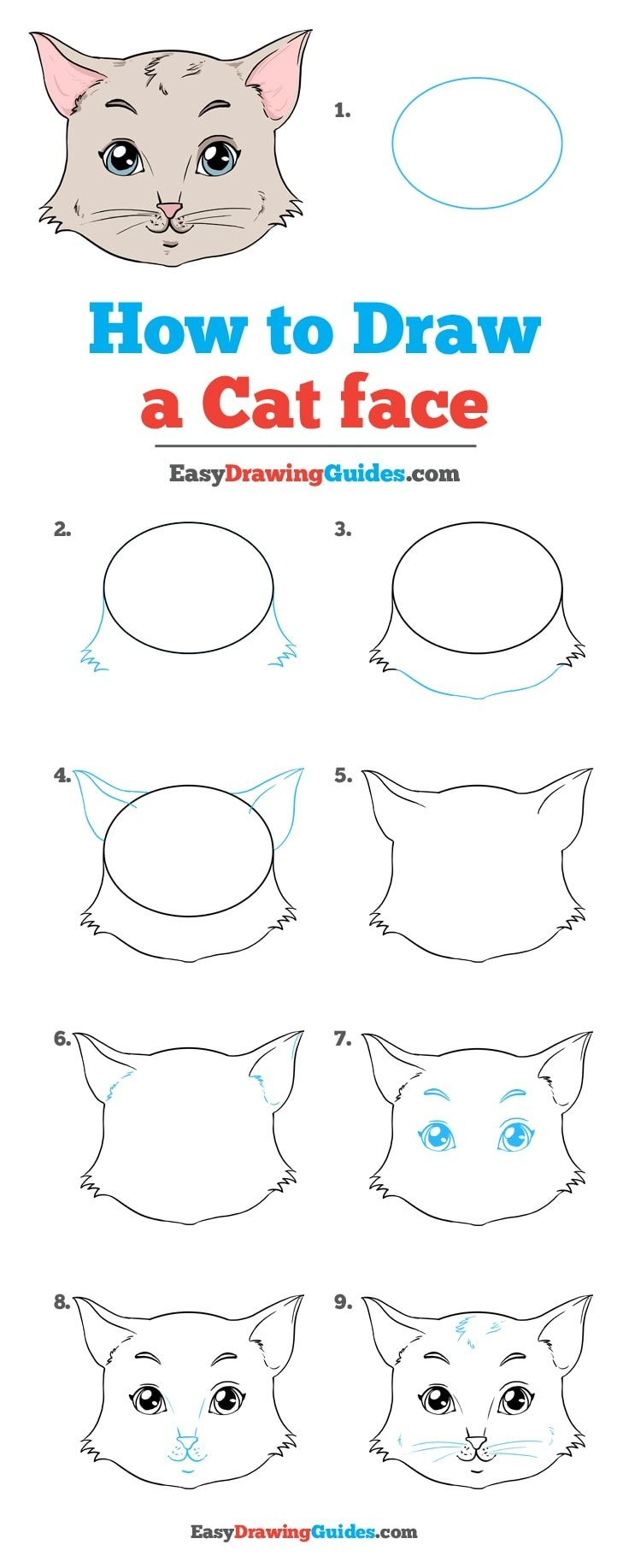 1.

How to Draw
a Cat face

EasyDrawingGuides.com

2.

3.

4.

5.

6.

7.

8.

9.

EasyDrawingGuides.com