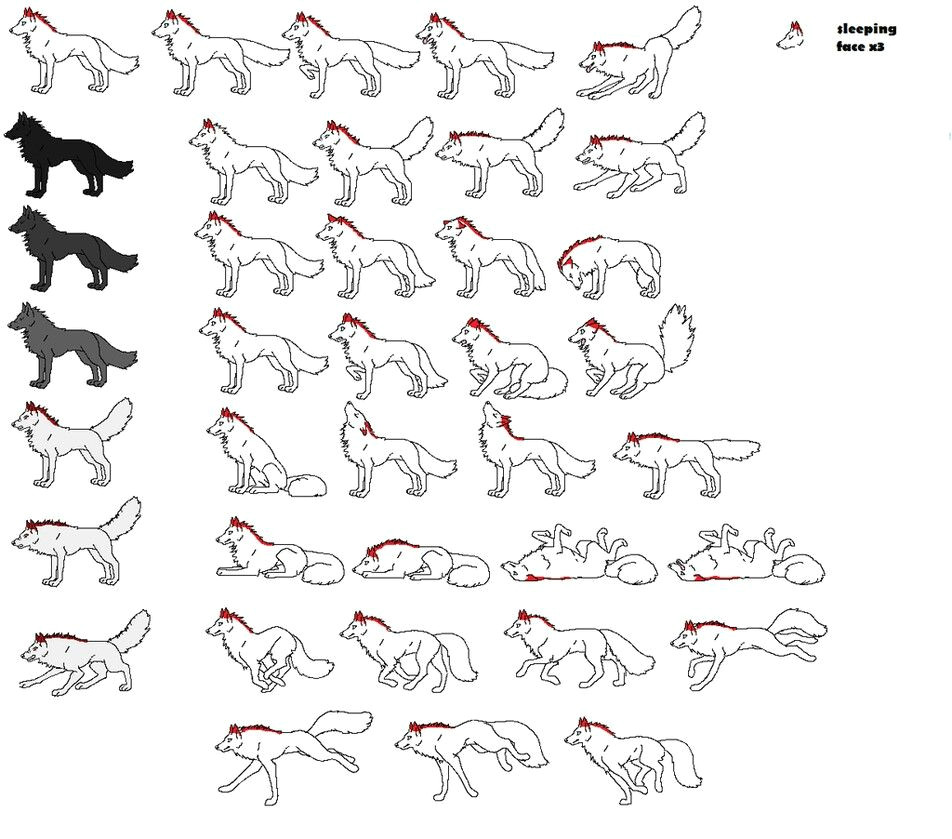 sleeping
face x3