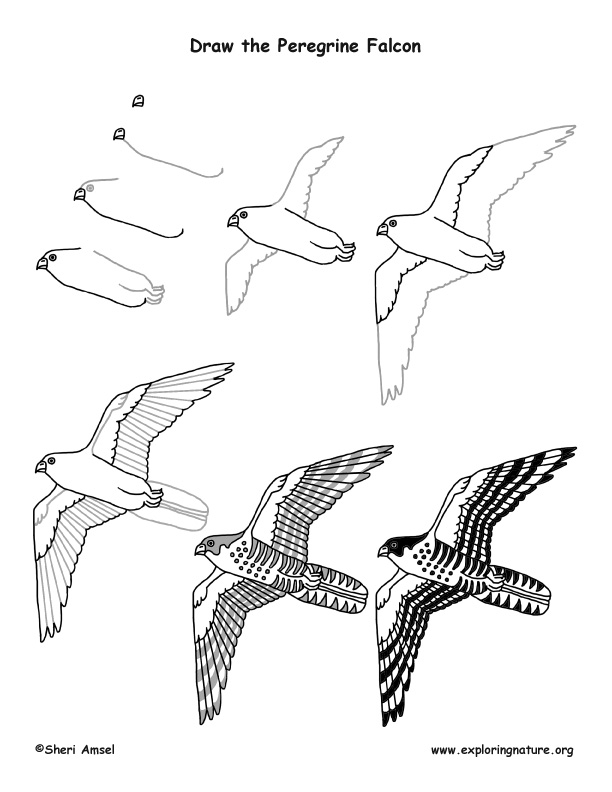 Draw the Peregrine Falcon

©Sheri Amsel

www.exploringnature.org