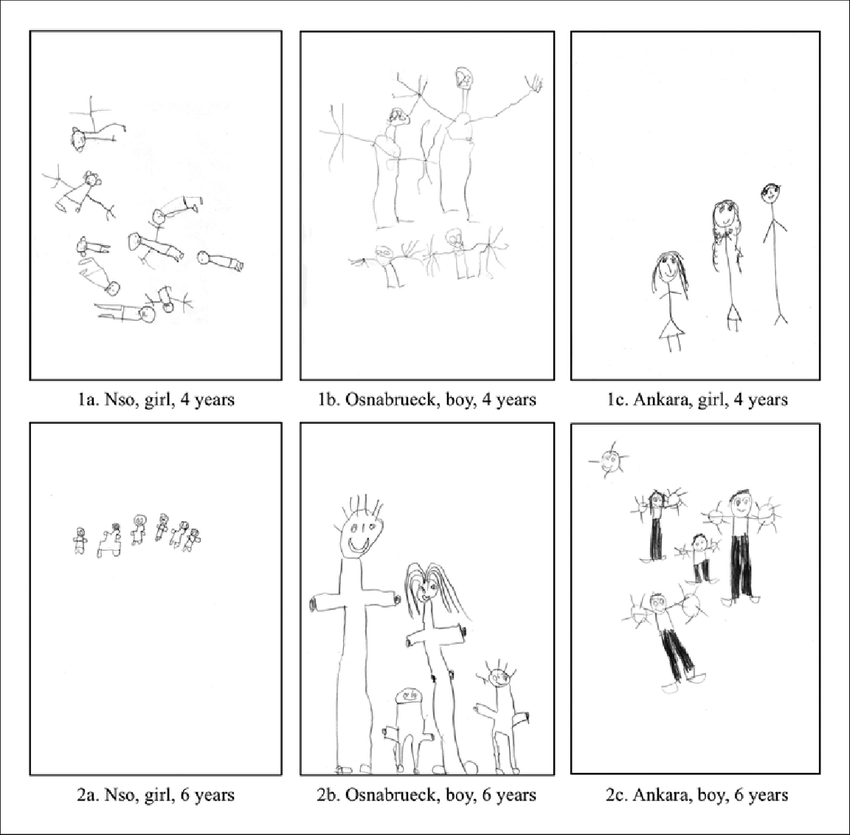 1a. Nso, girl, 4 years

1b. Osnabrueck, boy, 4 years

1c. Ankara, girl, 4 years

2a. Nso, girl, 6 years

2b. Osnabrueck, boy, 6 years

2c. Ankara, boy, 6 years