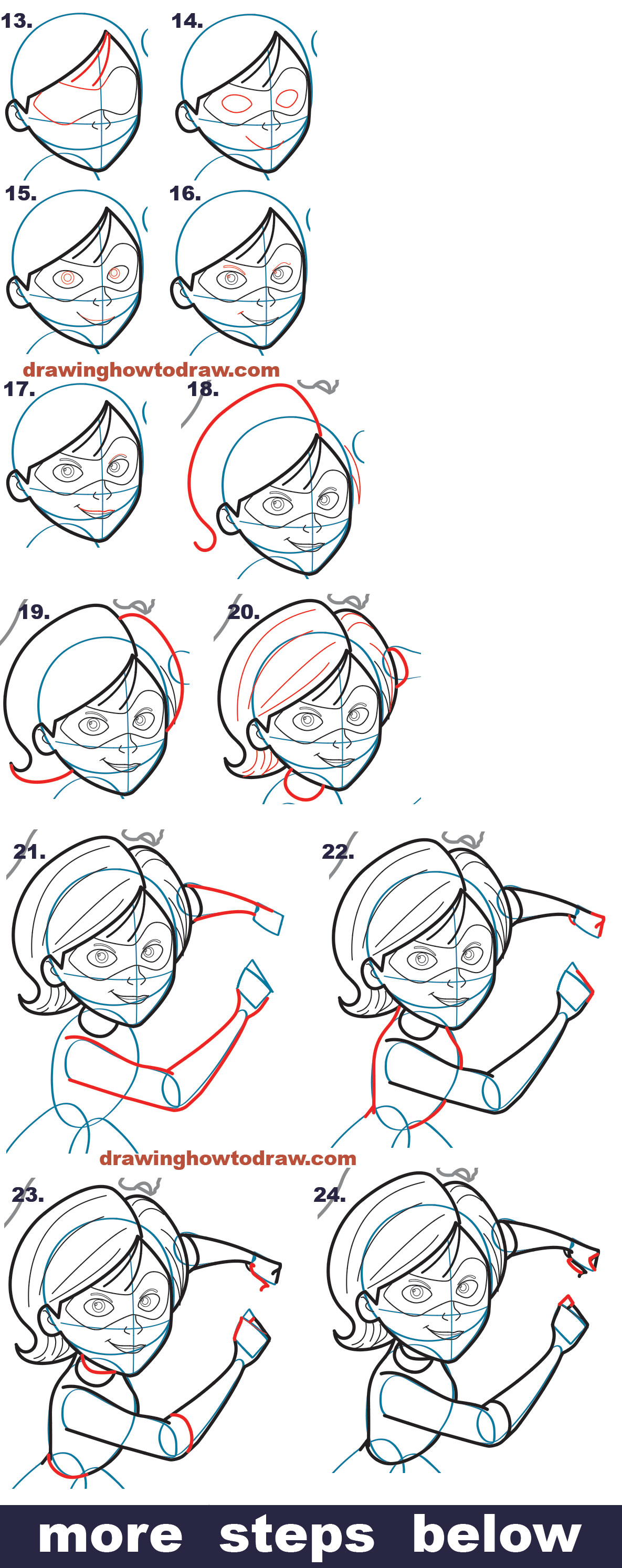 13.

14.

15.

16.

drawinghowtodraw.com

17.

18.

19.

20.

21.

22.

drawinghowtodraw.com

23.

24.

more steps below