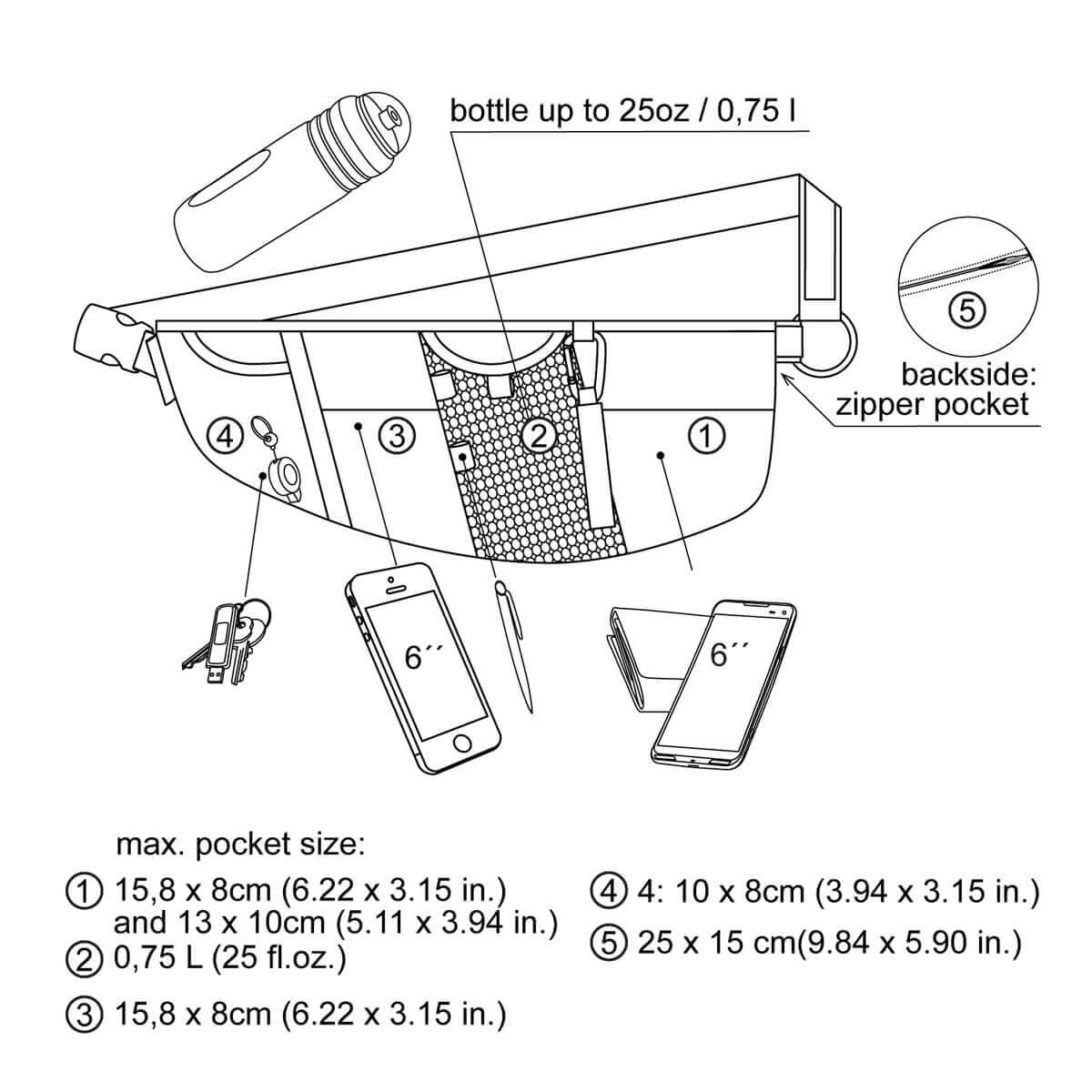 bottle up to 25oz / 0,75 l

⑤

backside:
zipper pocket

④ ③ ② ①

6´´

6´´

max. pocket size:

① 15,8 x 8cm (6.22 x 3.15 in.) and 13 x 10cm (5.11 x 3.94 in.)
② 0,75 L (25 fl.oz.)

③ 15,8 x 8cm (6.22 x 3.15 in.)

④ 4: 10 x 8cm (3.94 x 3.15 in.)

⑤ 25 x 15 cm(9.84 x 5.90 in.)