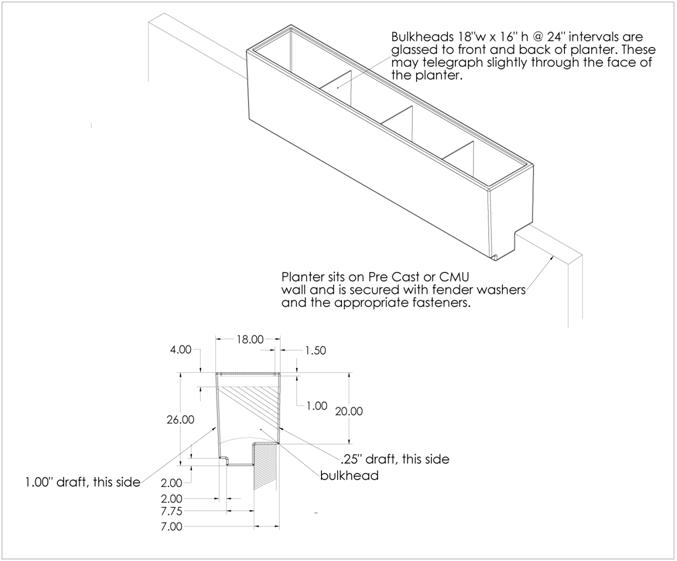 Bulkheads 18"w x 16" h @ 24" intervals are glassed to front and back of planter. These may telegraph slightly through the face of the planter.

Planter sits on Pre Cast or CMU wall and is secured with fender washers and the appropriate fasteners.

18.00
4.00
1.50
1.00
20.00
26.00
.25" draft, this side
bulkhead
1.00" draft, this side
2.00
2.00
7.75
7.00