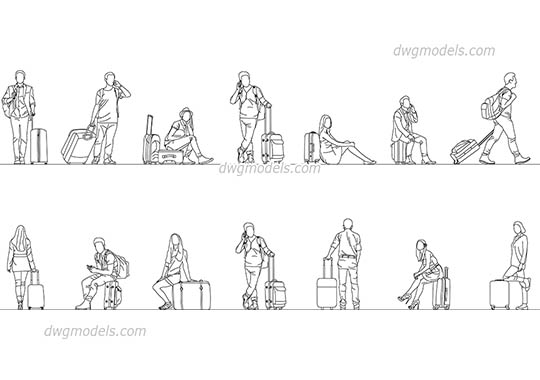 dwgmodels.com

dwgmodels.com

dwgmodels.com