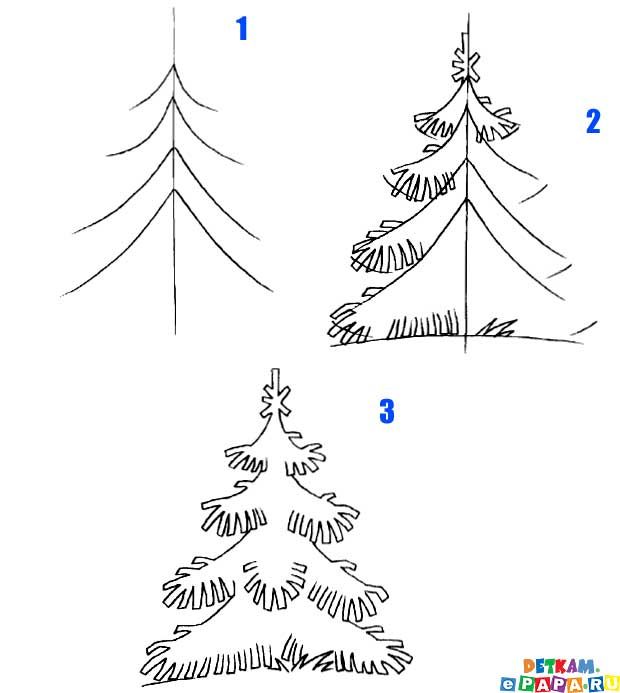 1

2

3

DETKAM.
ePAPA.RU