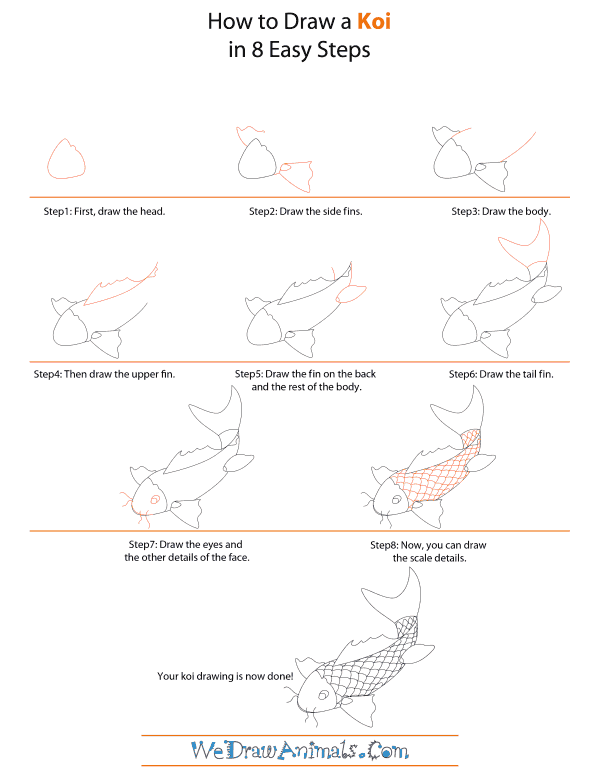 How to Draw a Koi
in 8 Easy Steps

Step1: First, draw the head.

Step2: Draw the side fins.

Step3: Draw the body.

Step4: Then draw the upper fin.

Step5: Draw the fin on the back and the rest of the body.

Step6: Draw the tail fin.

Step7: Draw the eyes and the other details of the face.

Step8: Now, you can draw the scale details.

Your koi drawing is now done!

WeDrawAnimals.Com